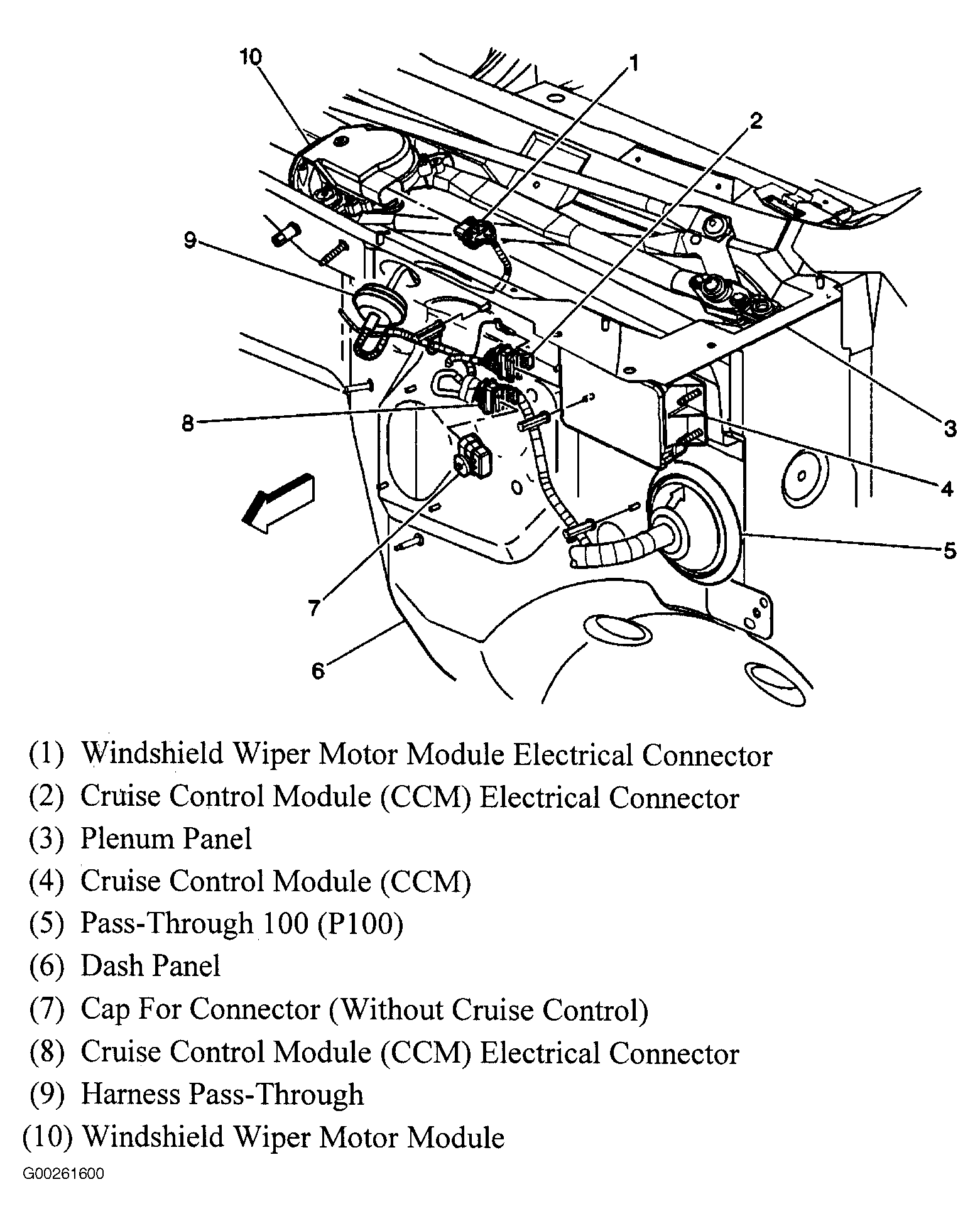 10
1
2
9
8
3
4
5
7
6

(1) Windshield Wiper Motor Module Electrical Connector
(2) Cruise Control Module (CCM) Electrical Connector
(3) Plenum Panel
(4) Cruise Control Module (CCM)
(5) Pass-Through 100 (P100)
(6) Dash Panel
(7) Cap For Connector (Without Cruise Control)
(8) Cruise Control Module (CCM) Electrical Connector
(9) Harness Pass-Through
(10) Windshield Wiper Motor Module

G00261600