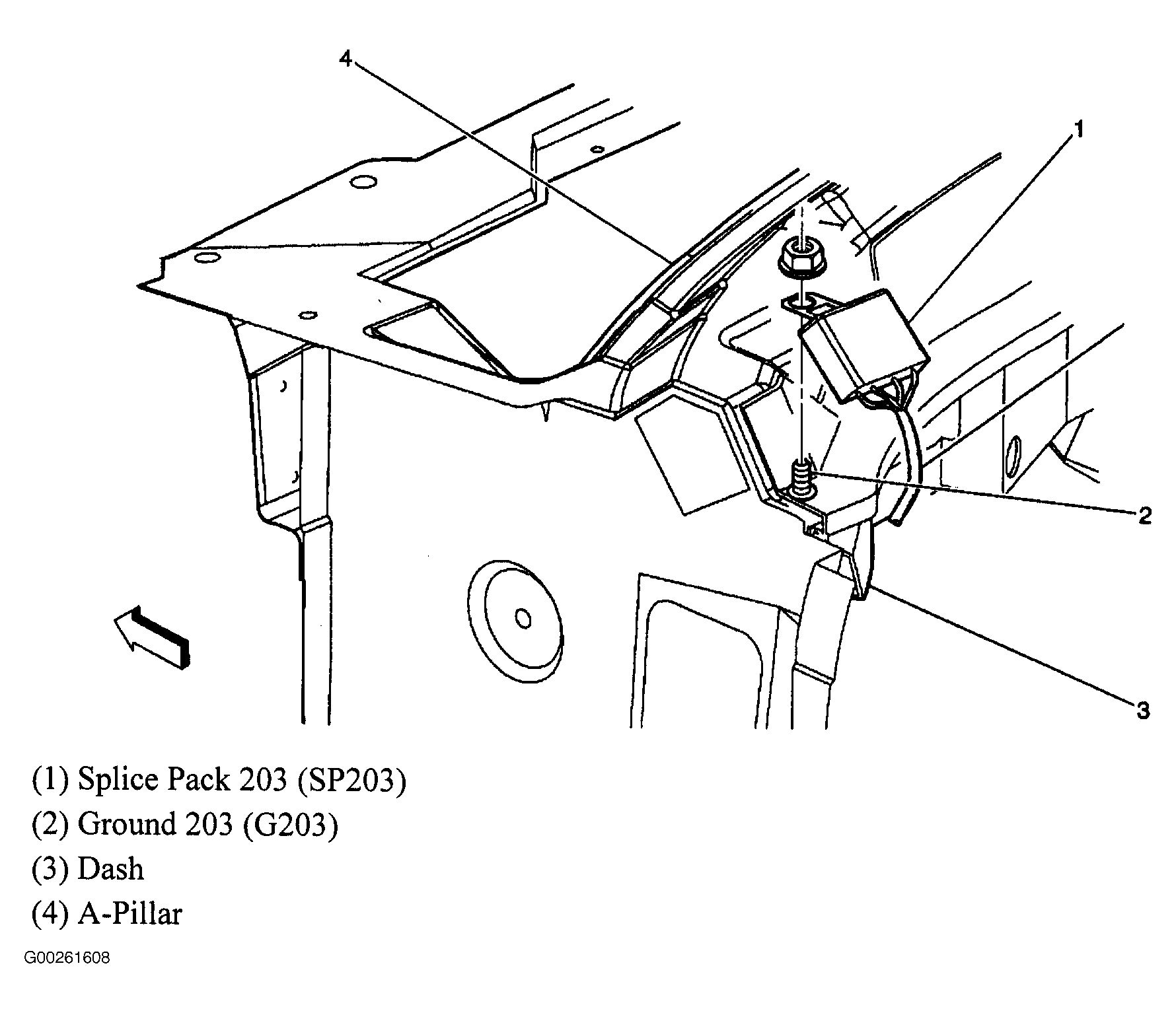 4

1

2

3

(1) Splice Pack 203 (SP203)
(2) Ground 203 (G203)
(3) Dash
(4) A-Pillar

G00261608