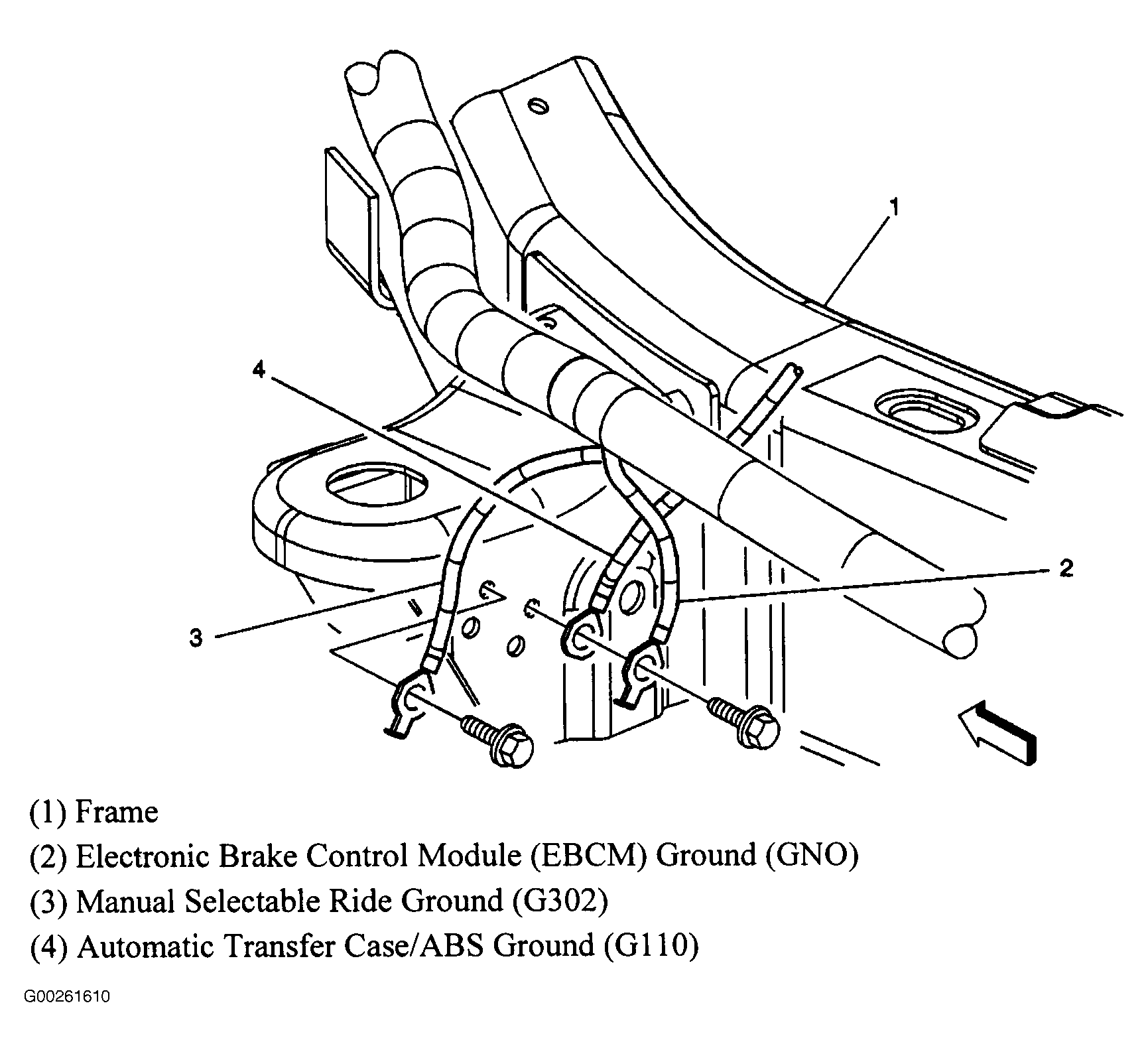 1

4

2

3

(1) Frame

(2) Electronic Brake Control Module (EBCM) Ground (GNO)

(3) Manual Selectable Ride Ground (G302)

(4) Automatic Transfer Case/ABS Ground (G110)

G00261610