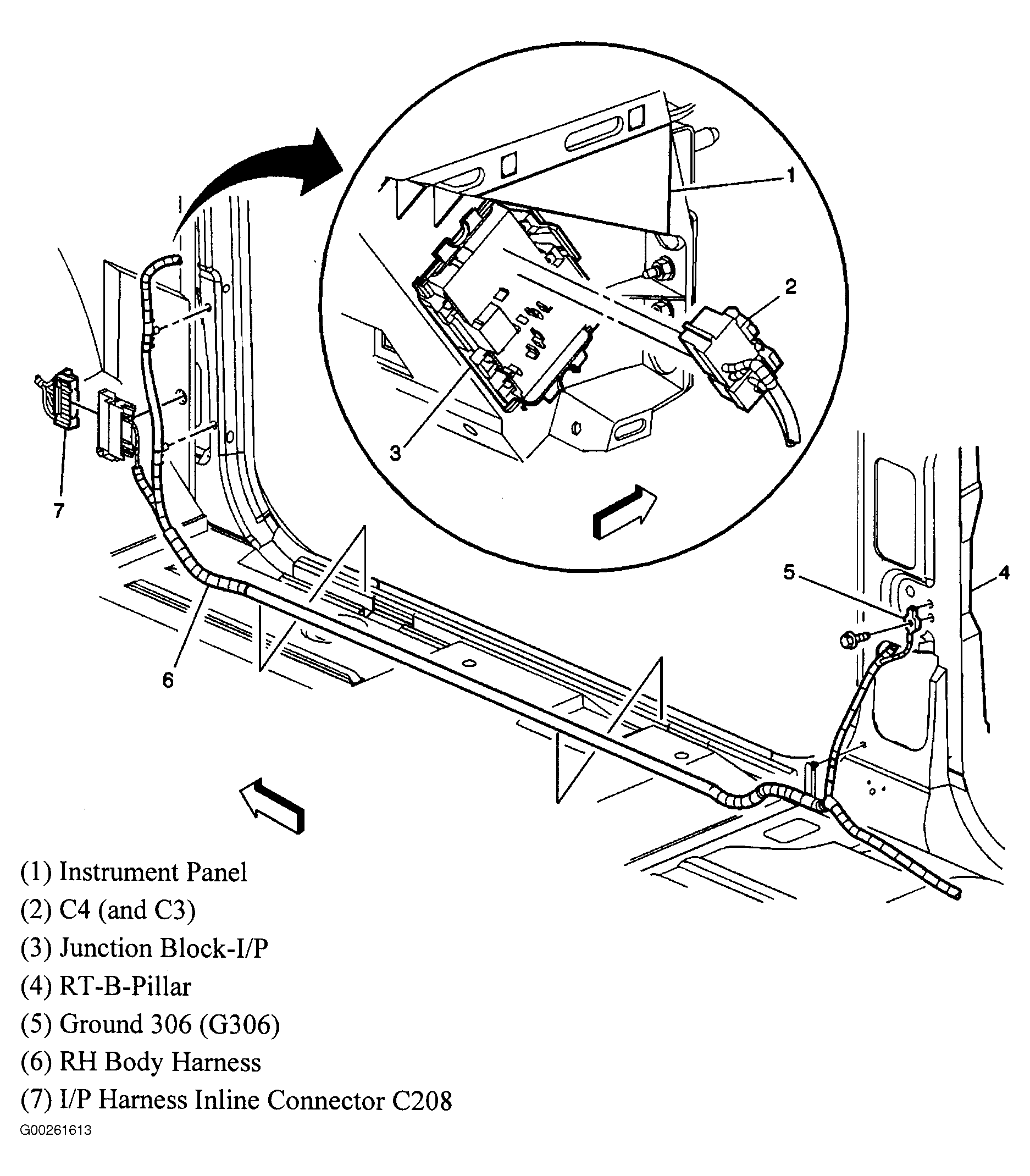 1
2
3
7
5
4
6

(1) Instrument Panel
(2) C4 (and C3)
(3) Junction Block-I/P
(4) RT-B-Pillar
(5) Ground 306 (G306)
(6) RH Body Harness
(7) I/P Harness Inline Connector C208

G00261613