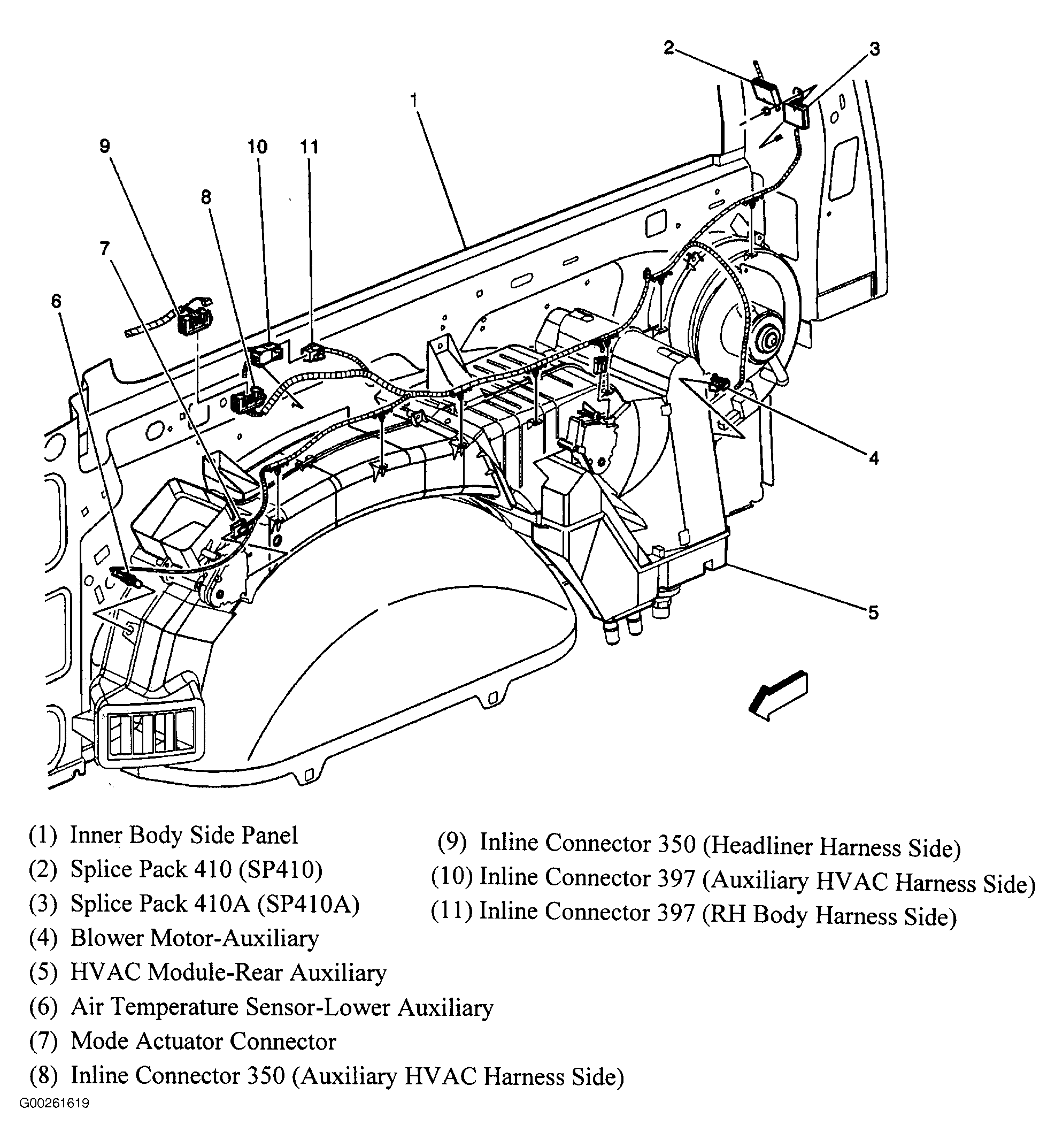 2
3
1
9
10
11
8
7
6
4
5

(1) Inner Body Side Panel
(2) Splice Pack 410 (SP410)
(3) Splice Pack 410A (SP410A)
(4) Blower Motor-Auxiliary
(5) HVAC Module-Rear Auxiliary
(6) Air Temperature Sensor-Lower Auxiliary
(7) Mode Actuator Connector
(8) Inline Connector 350 (Auxiliary HVAC Harness Side)

(9) Inline Connector 350 (Headliner Harness Side)
(10) Inline Connector 397 (Auxiliary HVAC Harness Side)
(11) Inline Connector 397 (RH Body Harness Side)

G00261619