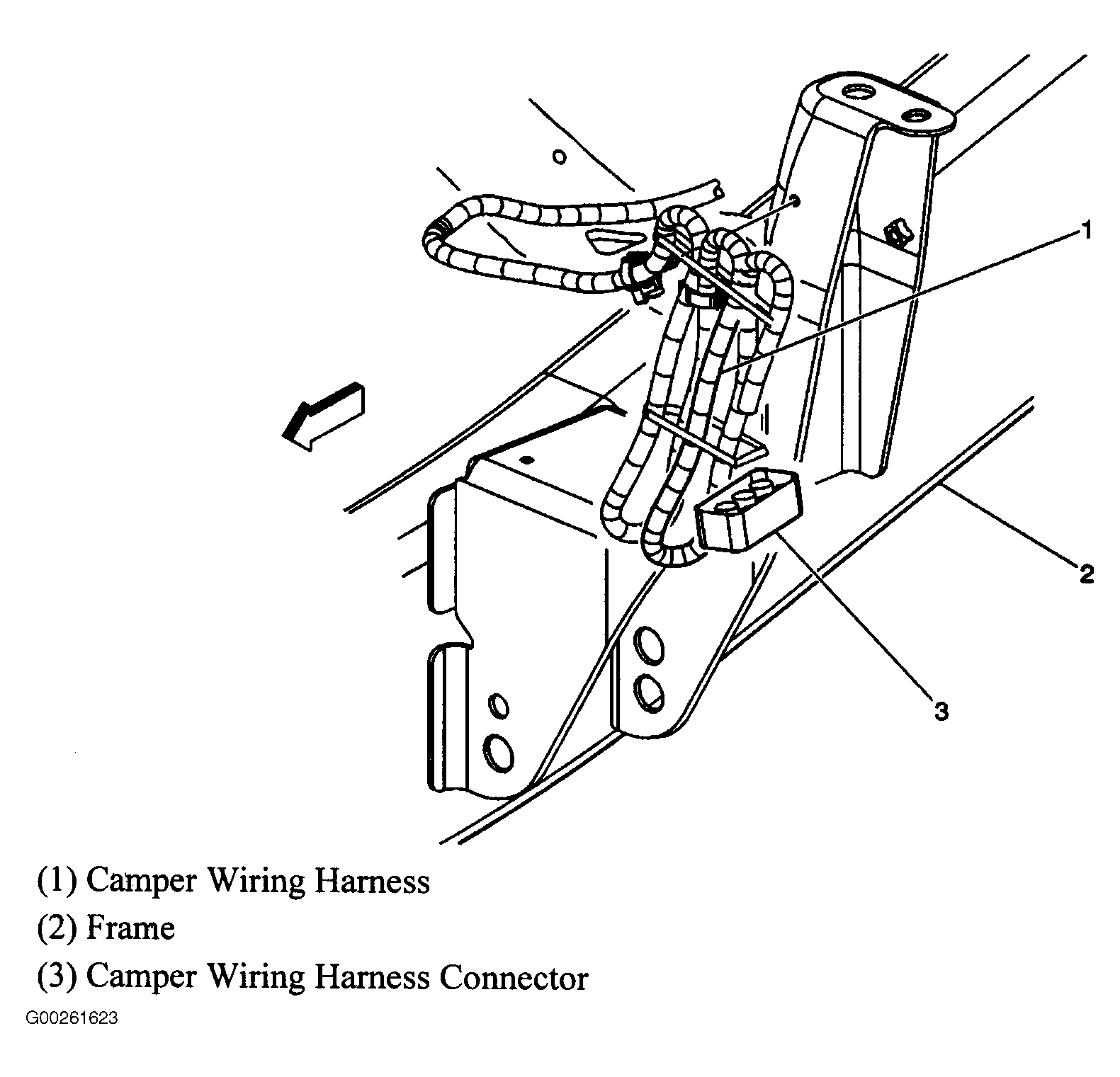 1

2

3

(1) Camper Wiring Harness

(2) Frame

(3) Camper Wiring Harness Connector

G00261623