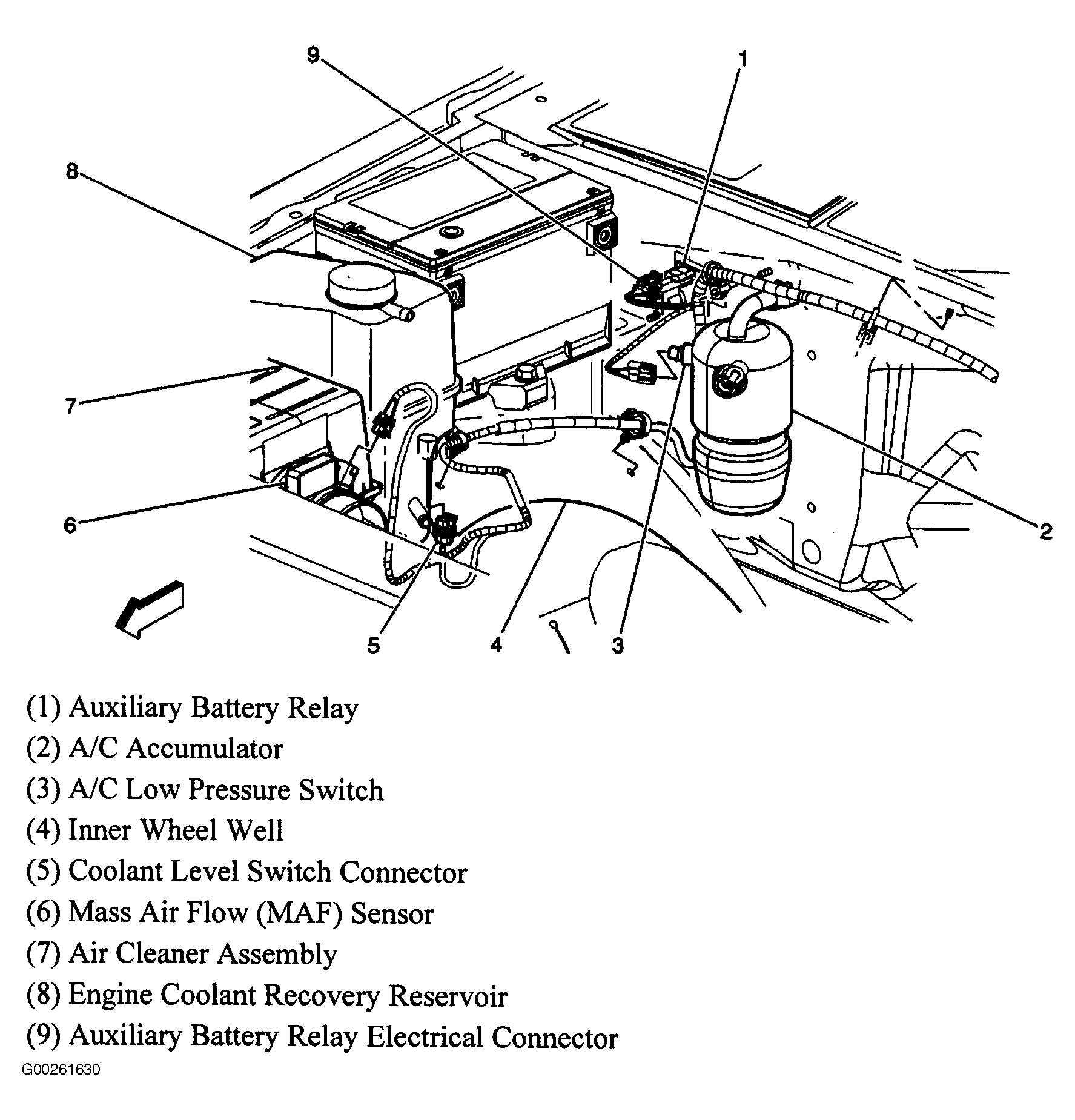 9
1
8
7
6
2
5
4
3

(1) Auxiliary Battery Relay
(2) A/C Accumulator
(3) A/C Low Pressure Switch
(4) Inner Wheel Well
(5) Coolant Level Switch Connector
(6) Mass Air Flow (MAF) Sensor
(7) Air Cleaner Assembly
(8) Engine Coolant Recovery Reservoir
(9) Auxiliary Battery Relay Electrical Connector

G00261630