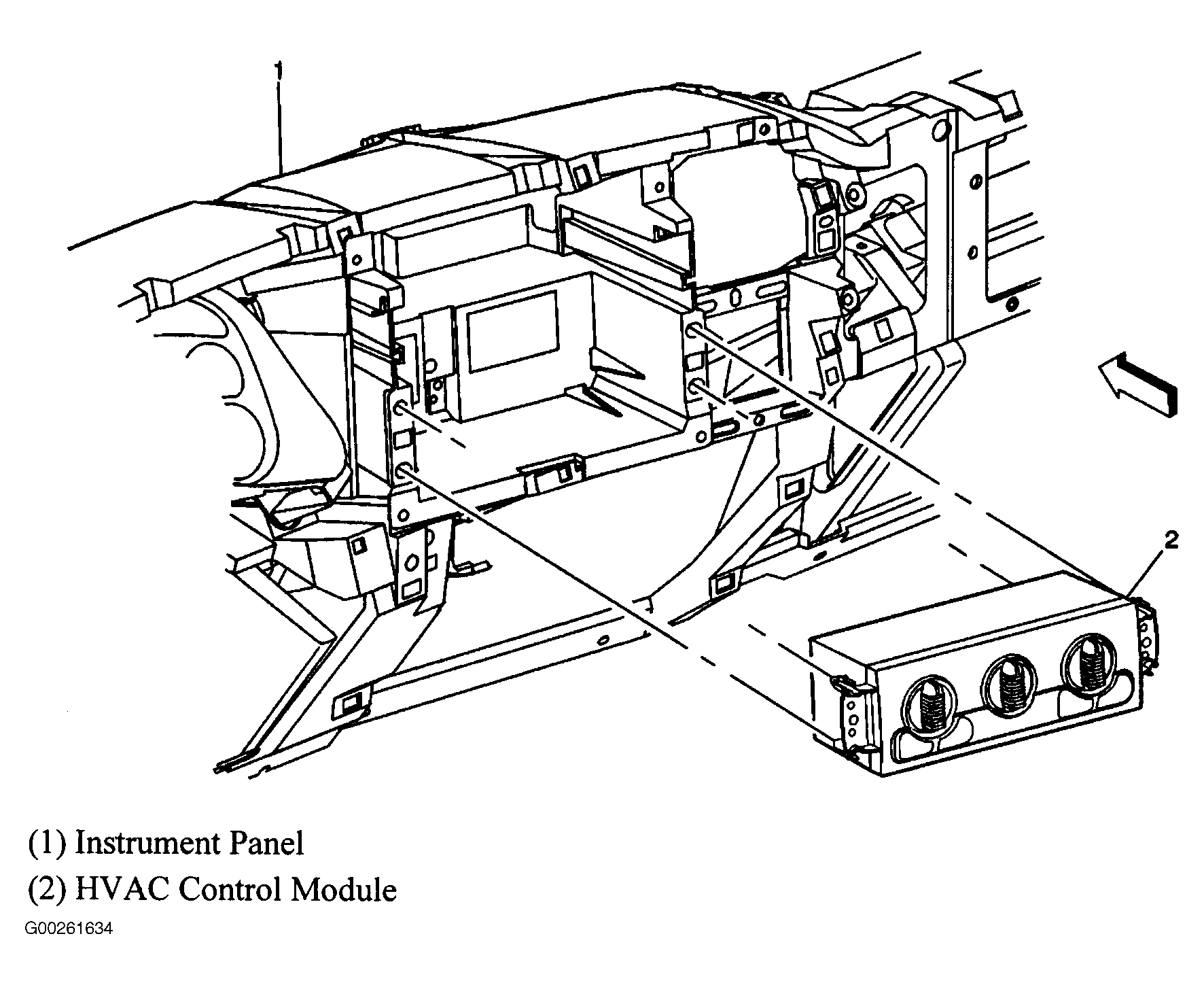 1

2

(1) Instrument Panel
(2) HVAC Control Module

G00261634