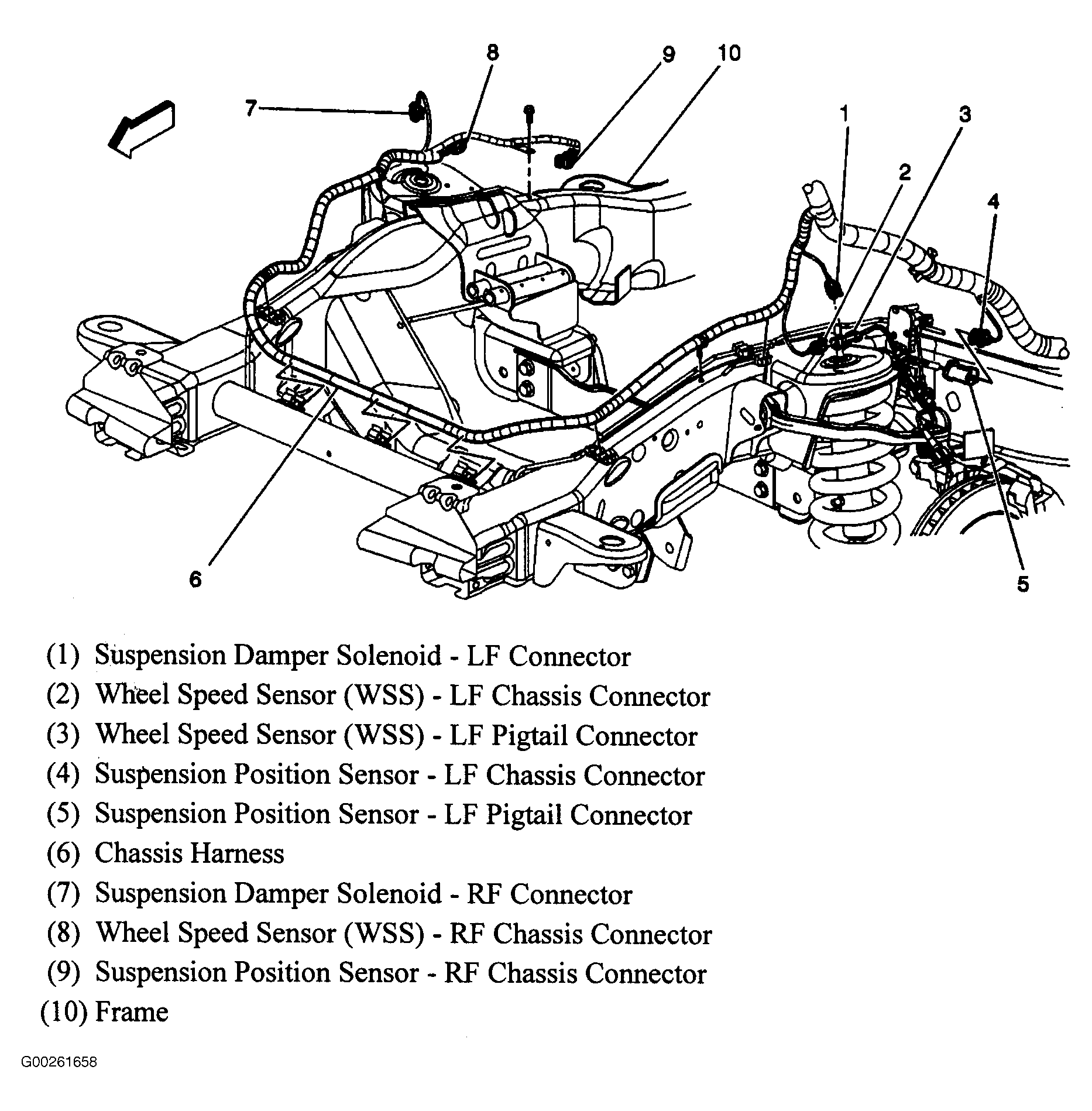 8
9
10
7
1
3
2
4
6
5

(1) Suspension Damper Solenoid - LF Connector
(2) Wheel Speed Sensor (WSS) - LF Chassis Connector
(3) Wheel Speed Sensor (WSS) - LF Pigtail Connector
(4) Suspension Position Sensor - LF Chassis Connector
(5) Suspension Position Sensor - LF Pigtail Connector
(6) Chassis Harness
(7) Suspension Damper Solenoid - RF Connector
(8) Wheel Speed Sensor (WSS) - RF Chassis Connector
(9) Suspension Position Sensor - RF Chassis Connector
(10) Frame

G00261658