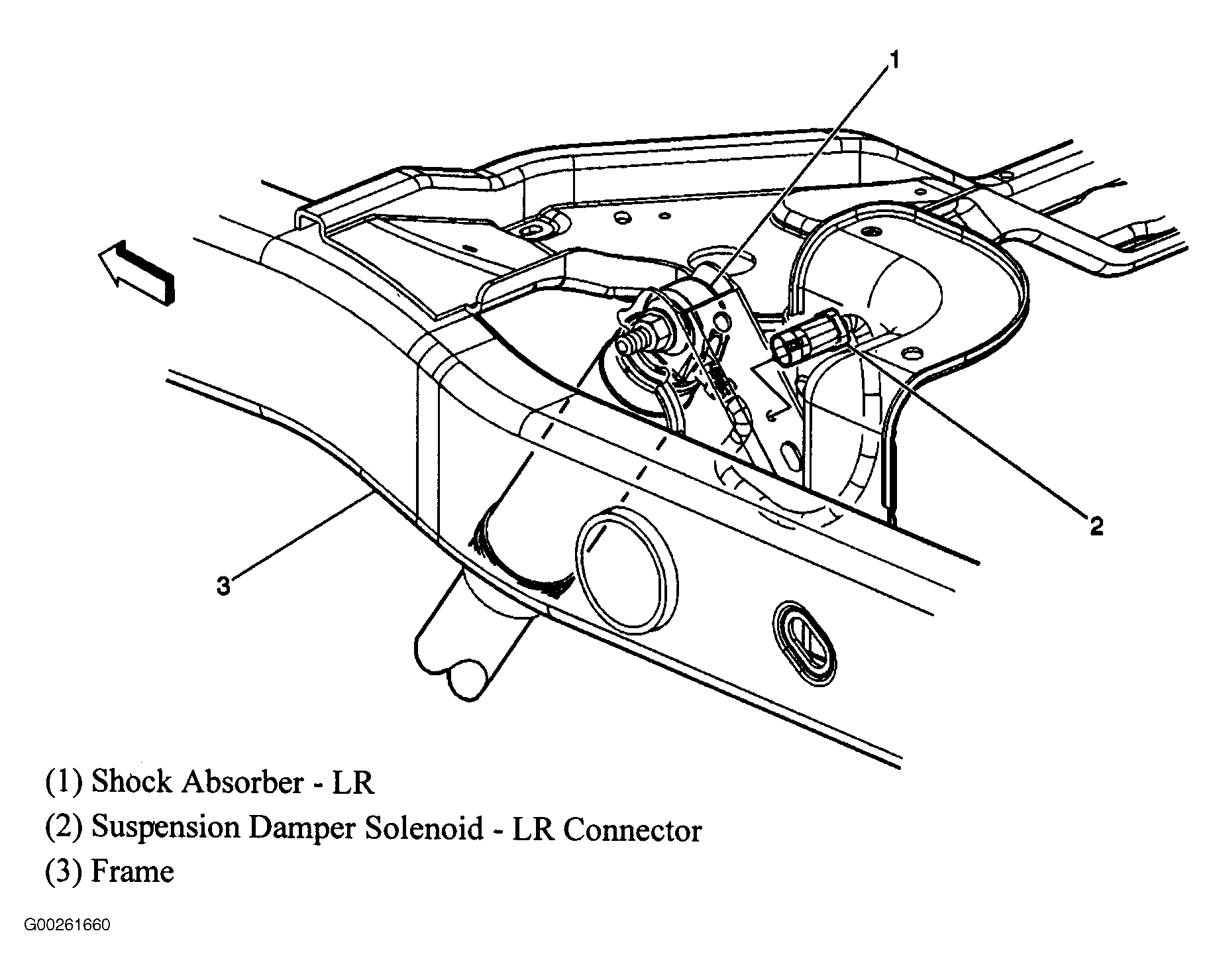 1

2

3

(1) Shock Absorber - LR

(2) Suspension Damper Solenoid - LR Connector

(3) Frame

G00261660