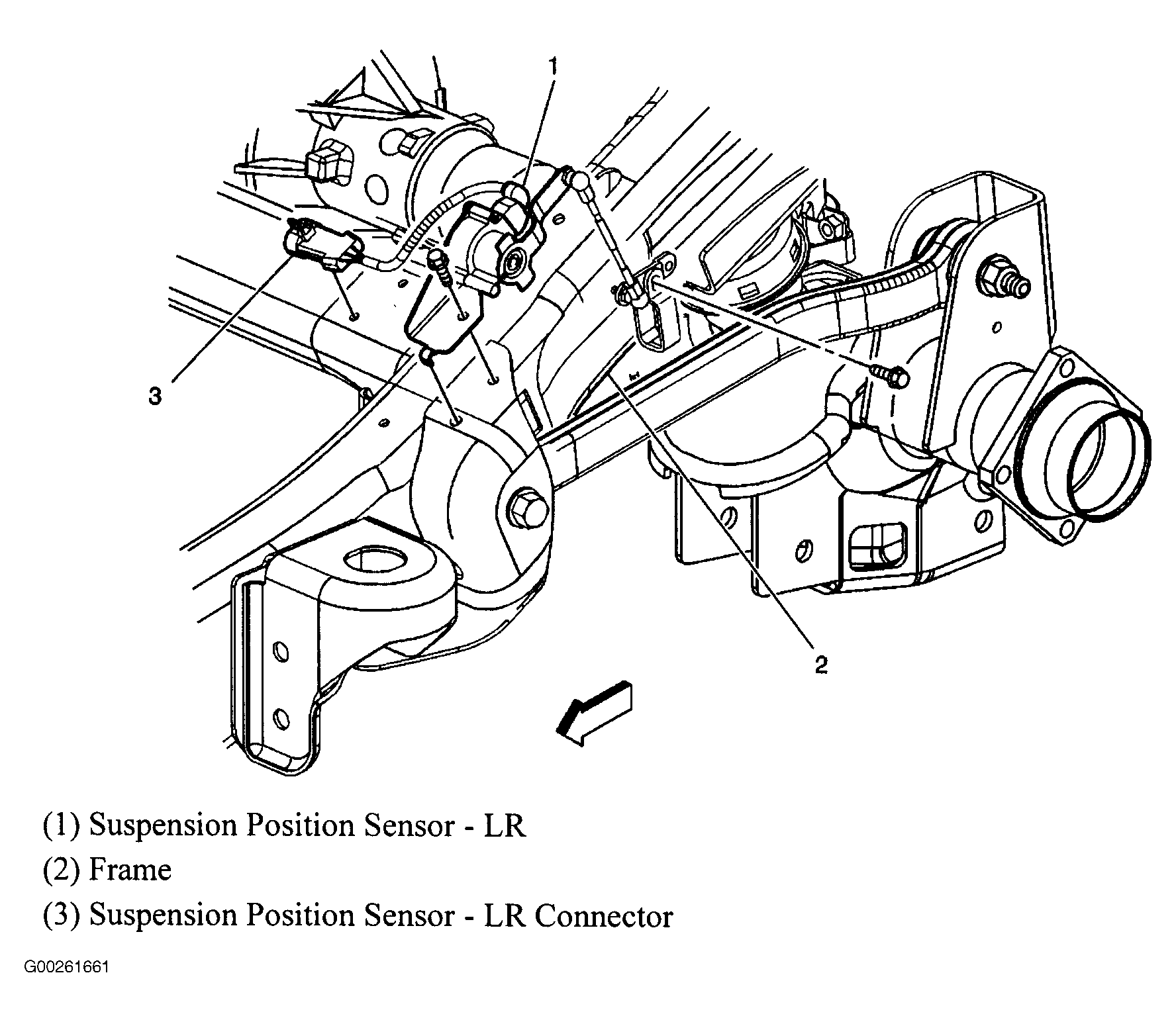 1

3

2

(1) Suspension Position Sensor - LR

(2) Frame

(3) Suspension Position Sensor - LR Connector

G00261661