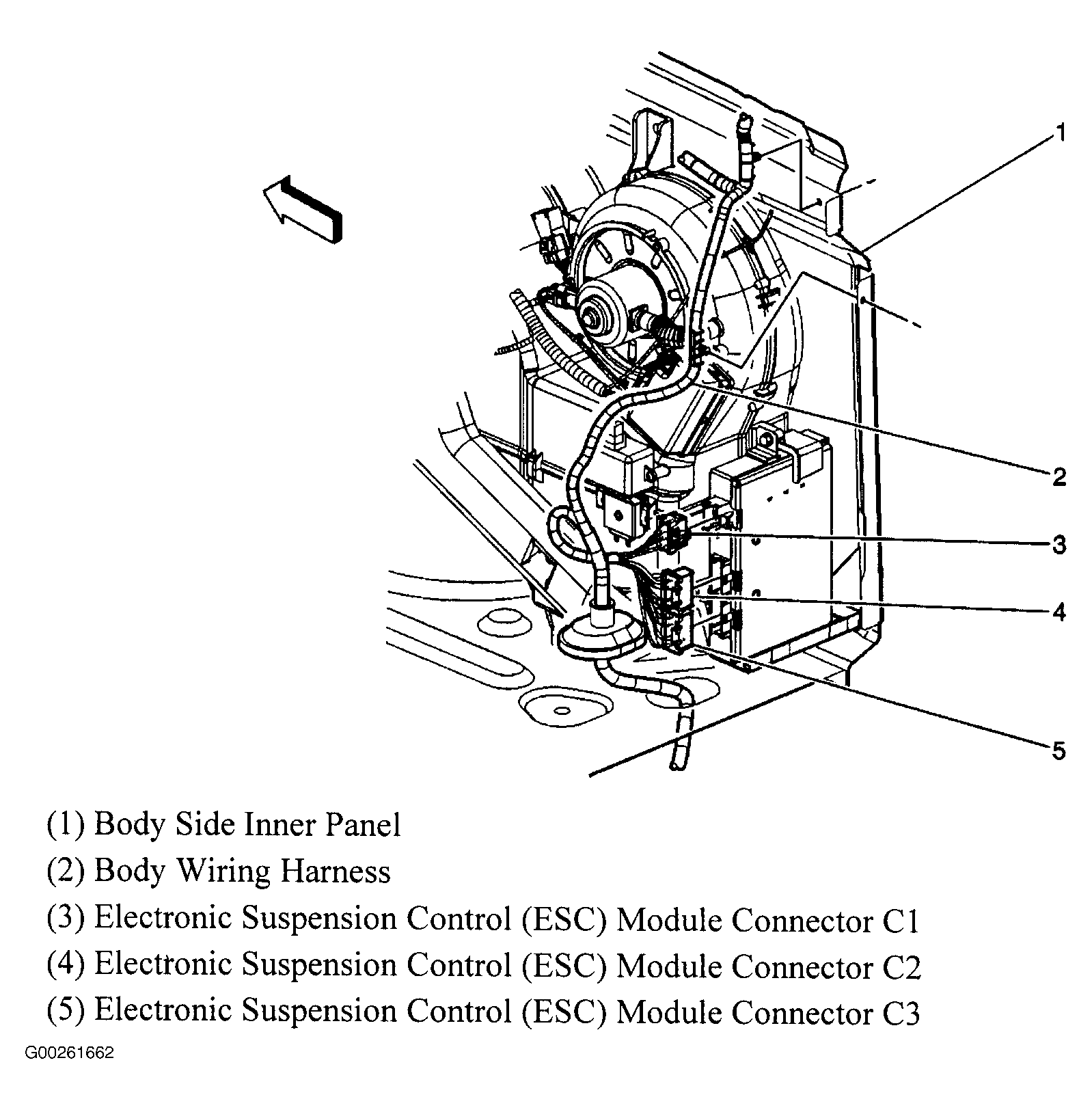 1
2
3
4
5

(1) Body Side Inner Panel
(2) Body Wiring Harness
(3) Electronic Suspension Control (ESC) Module Connector C1
(4) Electronic Suspension Control (ESC) Module Connector C2
(5) Electronic Suspension Control (ESC) Module Connector C3

G00261662