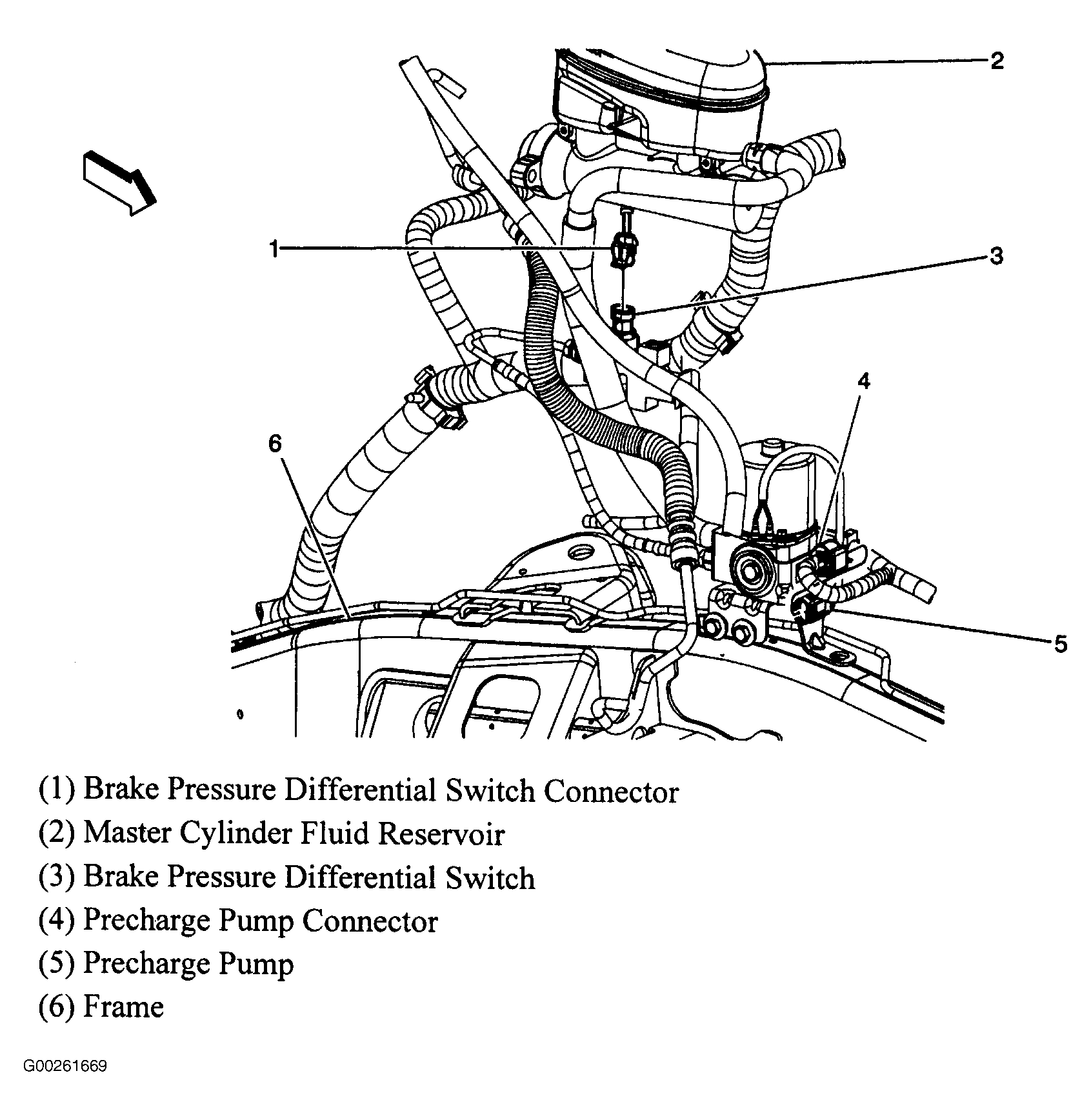 2

1

3

4

6

5

(1) Brake Pressure Differential Switch Connector
(2) Master Cylinder Fluid Reservoir
(3) Brake Pressure Differential Switch
(4) Precharge Pump Connector
(5) Precharge Pump
(6) Frame

G00261669