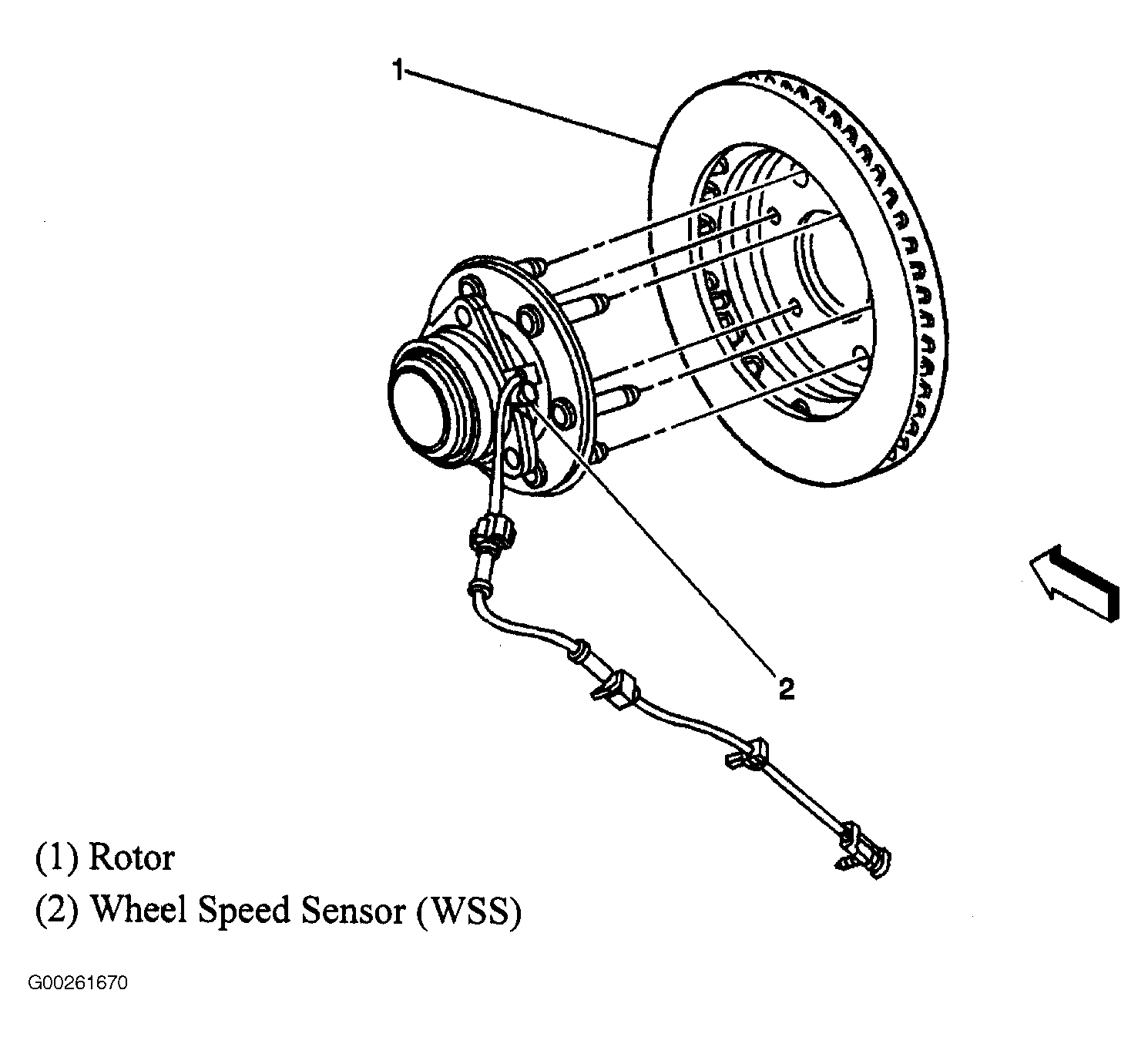 1

2

(1) Rotor
(2) Wheel Speed Sensor (WSS)

G00261670