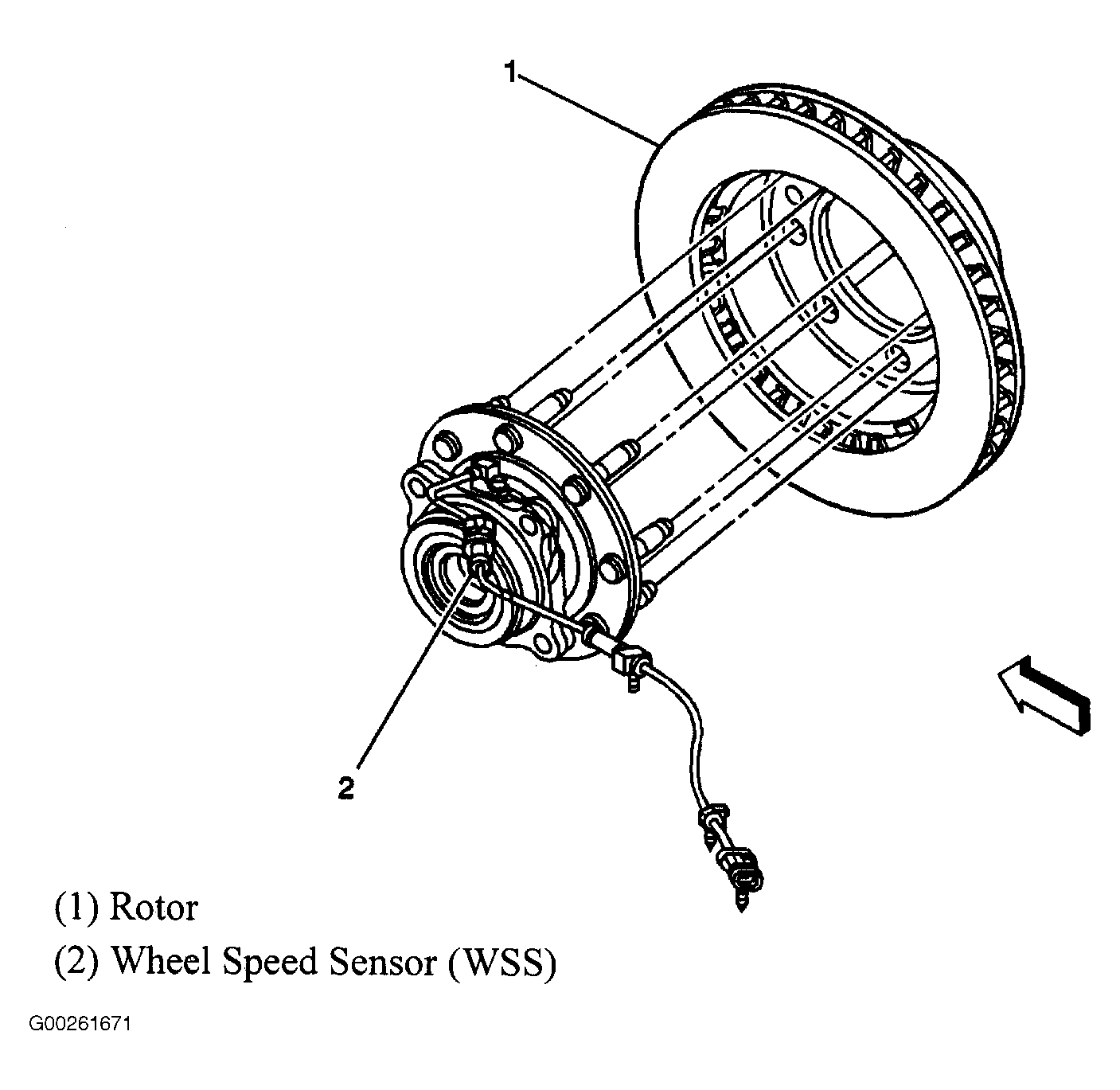 1

2

(1) Rotor
(2) Wheel Speed Sensor (WSS)

G00261671