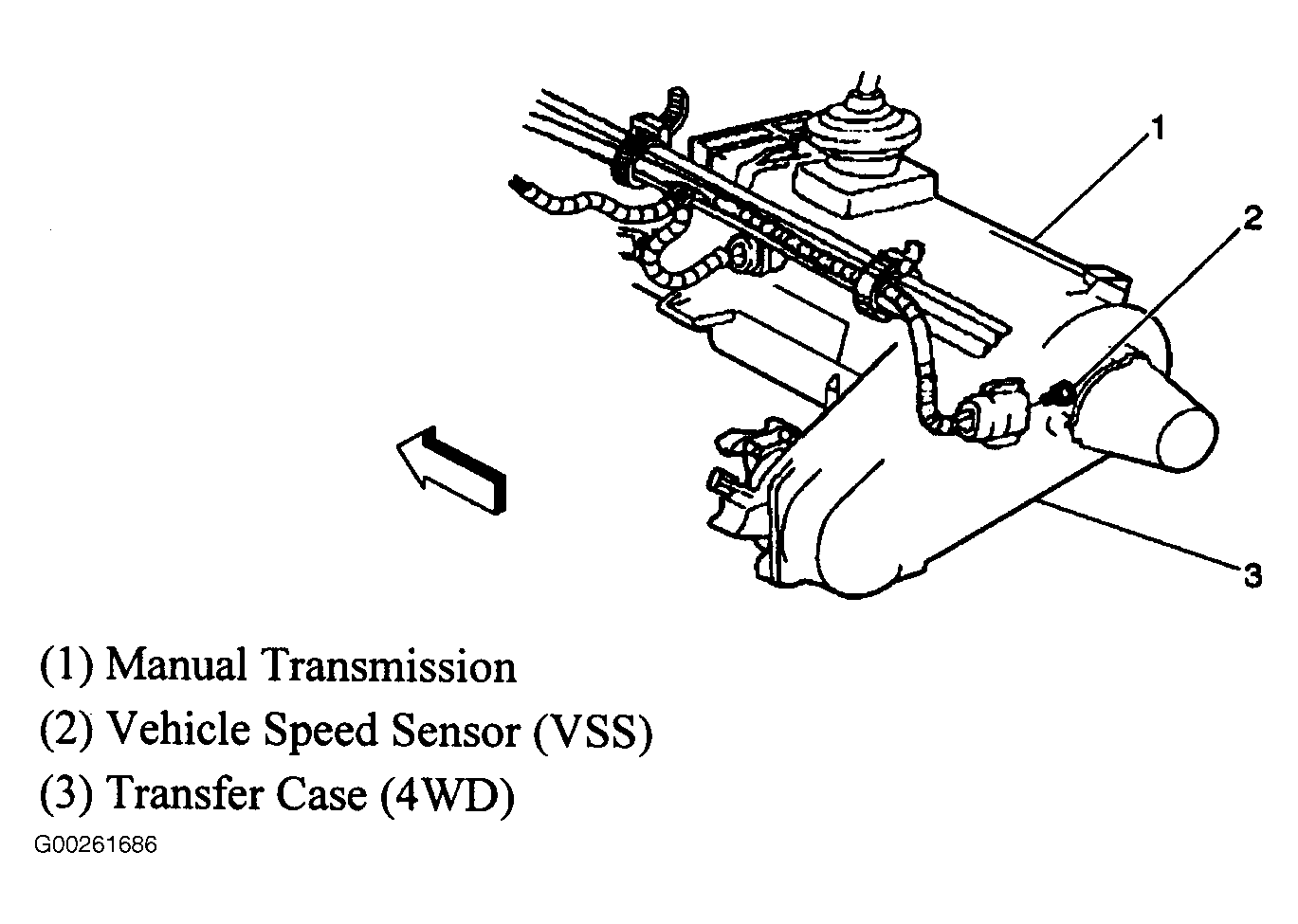 1
2
3

(1) Manual Transmission
(2) Vehicle Speed Sensor (VSS)
(3) Transfer Case (4WD)

G00261686