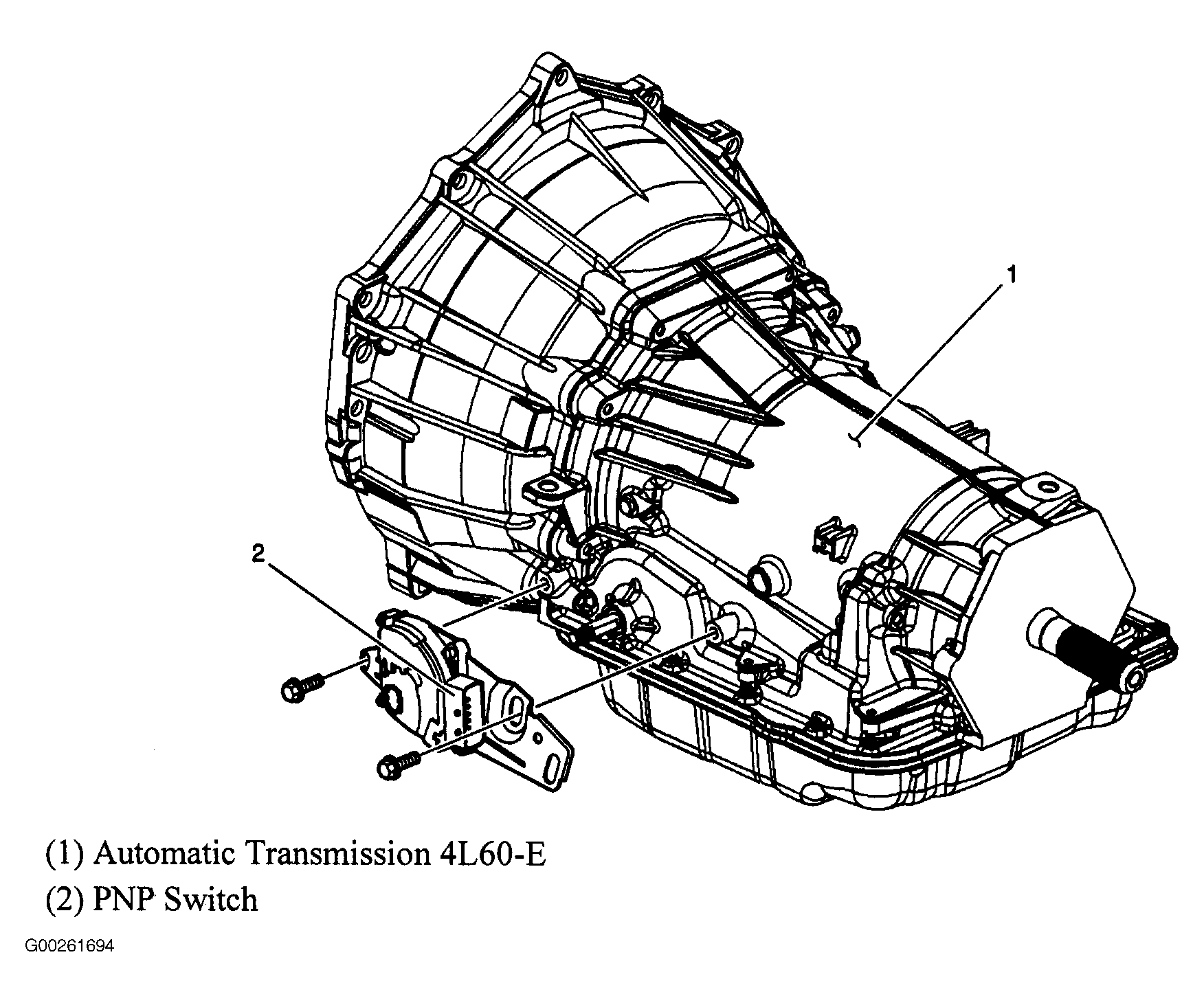 1

2

(1) Automatic Transmission 4L60-E

(2) PNP Switch

G00261694