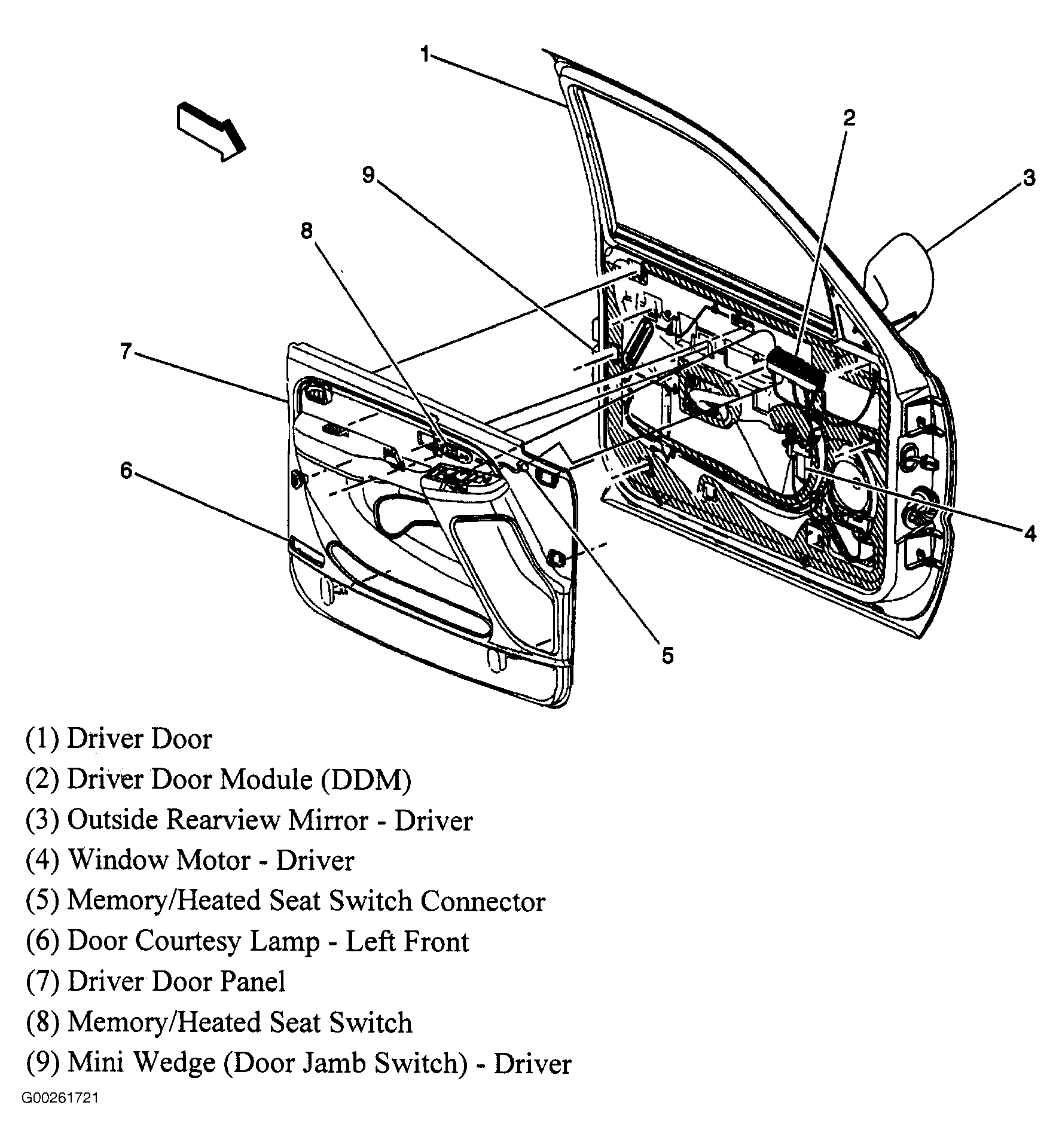 1
2
3
9
8
7
6
4
5

(1) Driver Door
(2) Driver Door Module (DDM)
(3) Outside Rearview Mirror - Driver
(4) Window Motor - Driver
(5) Memory/Heated Seat Switch Connector
(6) Door Courtesy Lamp - Left Front
(7) Driver Door Panel
(8) Memory/Heated Seat Switch
(9) Mini Wedge (Door Jamb Switch) - Driver

G00261721