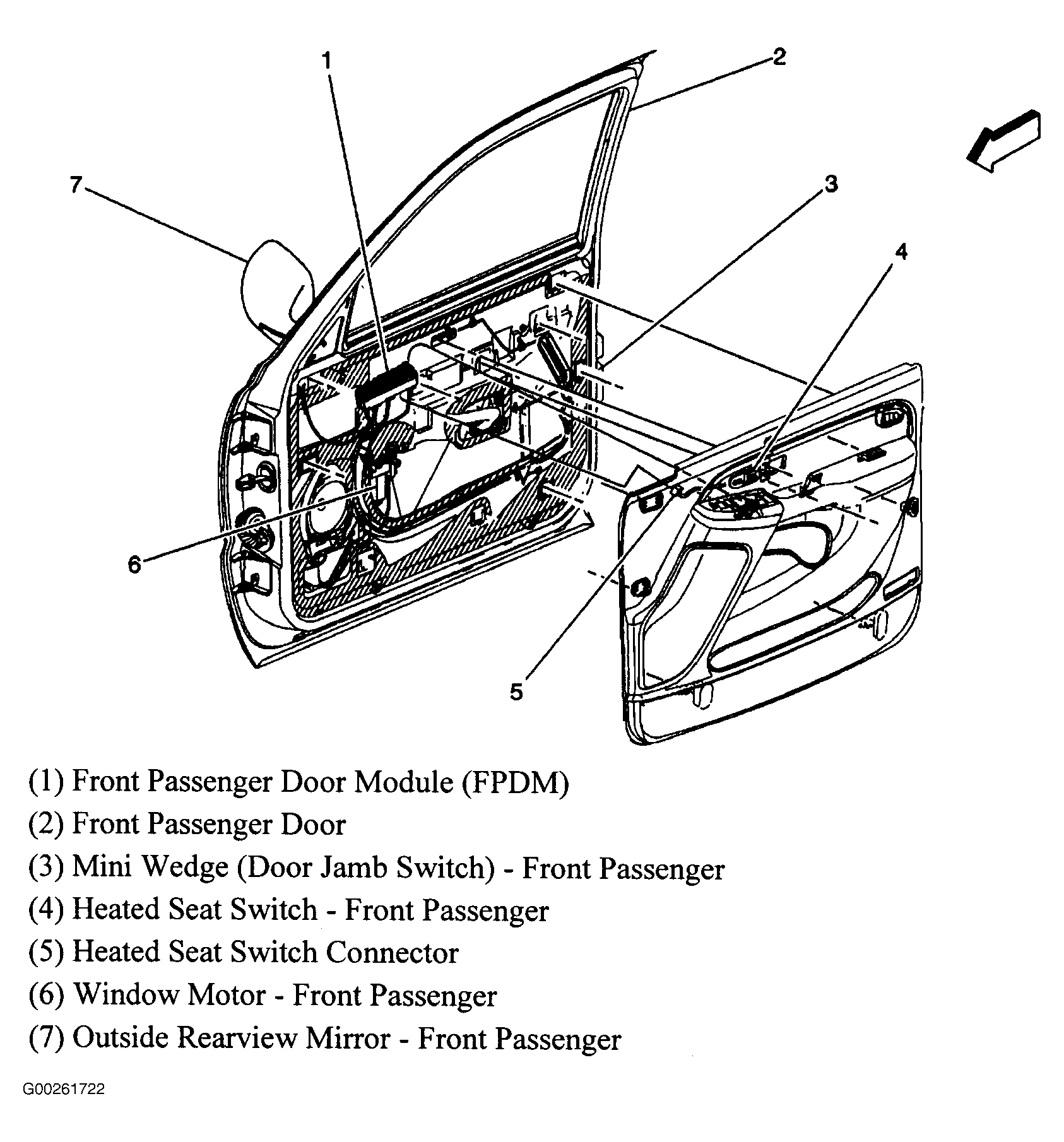 1

2

7

3

4

6

5

(1) Front Passenger Door Module (FPDM)

(2) Front Passenger Door

(3) Mini Wedge (Door Jamb Switch) - Front Passenger

(4) Heated Seat Switch - Front Passenger

(5) Heated Seat Switch Connector

(6) Window Motor - Front Passenger

(7) Outside Rearview Mirror - Front Passenger

G00261722