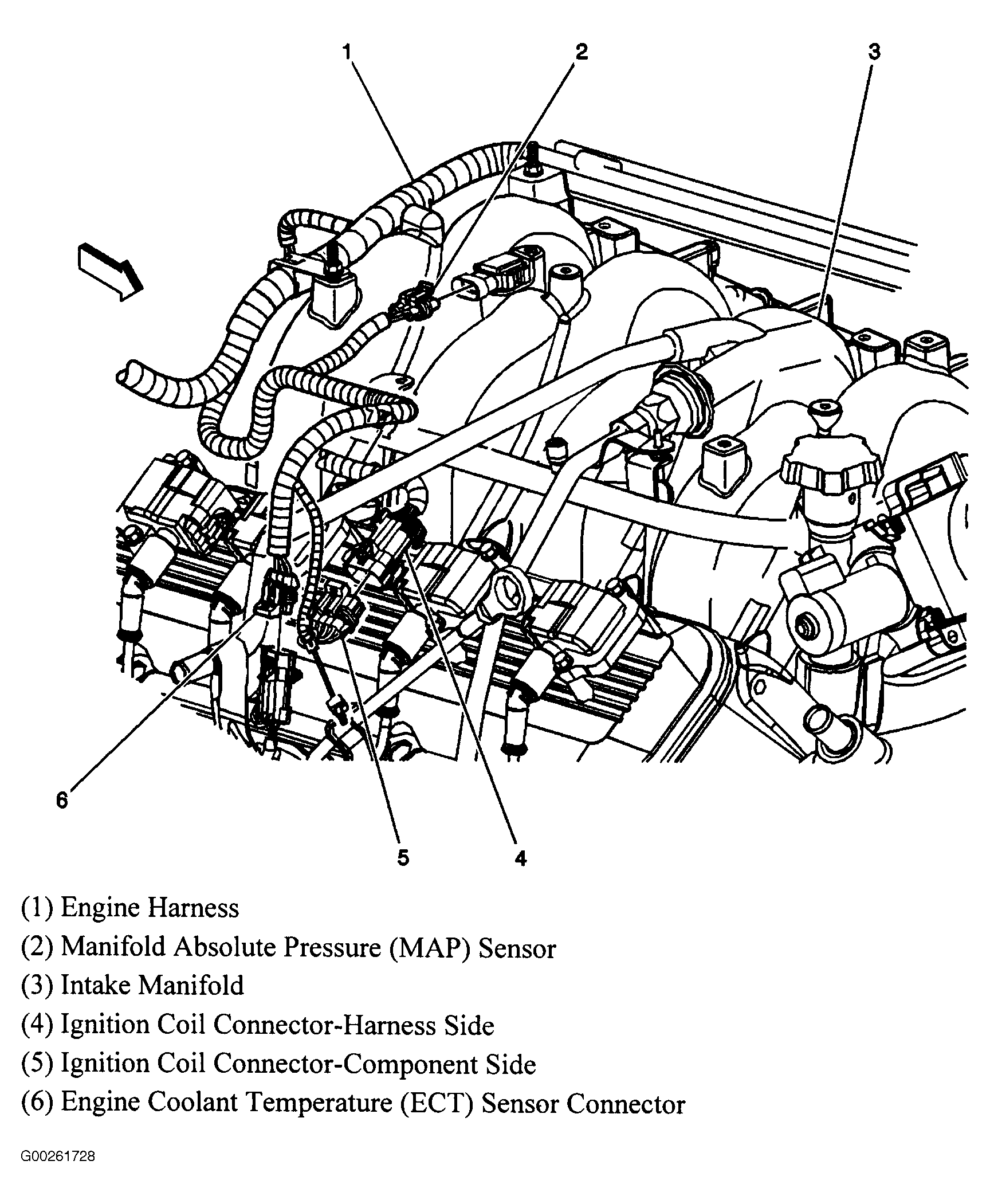 1
2
3
6
5
4

(1) Engine Harness
(2) Manifold Absolute Pressure (MAP) Sensor
(3) Intake Manifold
(4) Ignition Coil Connector-Harness Side
(5) Ignition Coil Connector-Component Side
(6) Engine Coolant Temperature (ECT) Sensor Connector

G00261728