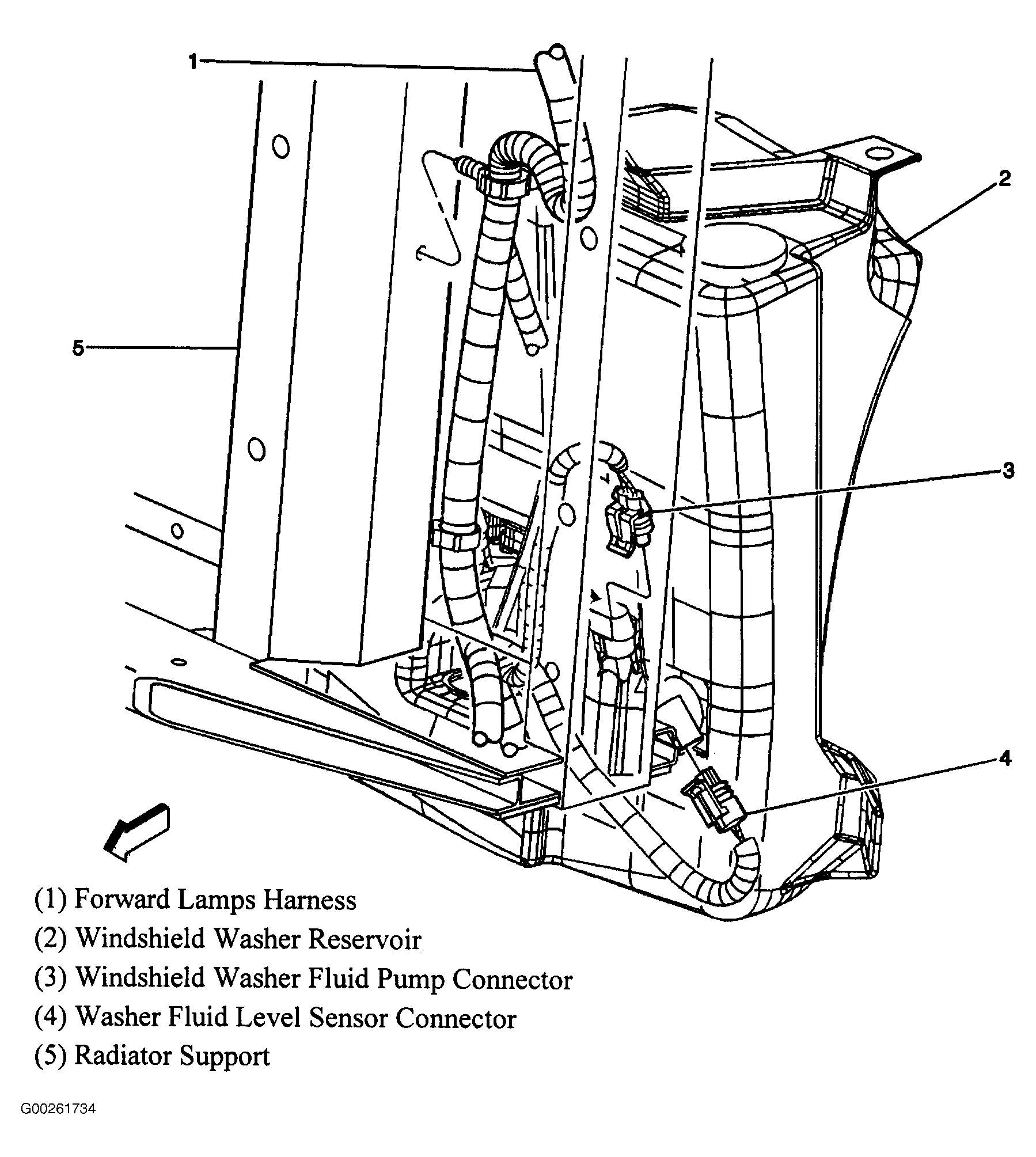 1
2
5
3
4

(1) Forward Lamps Harness
(2) Windshield Washer Reservoir
(3) Windshield Washer Fluid Pump Connector
(4) Washer Fluid Level Sensor Connector
(5) Radiator Support

G00261734