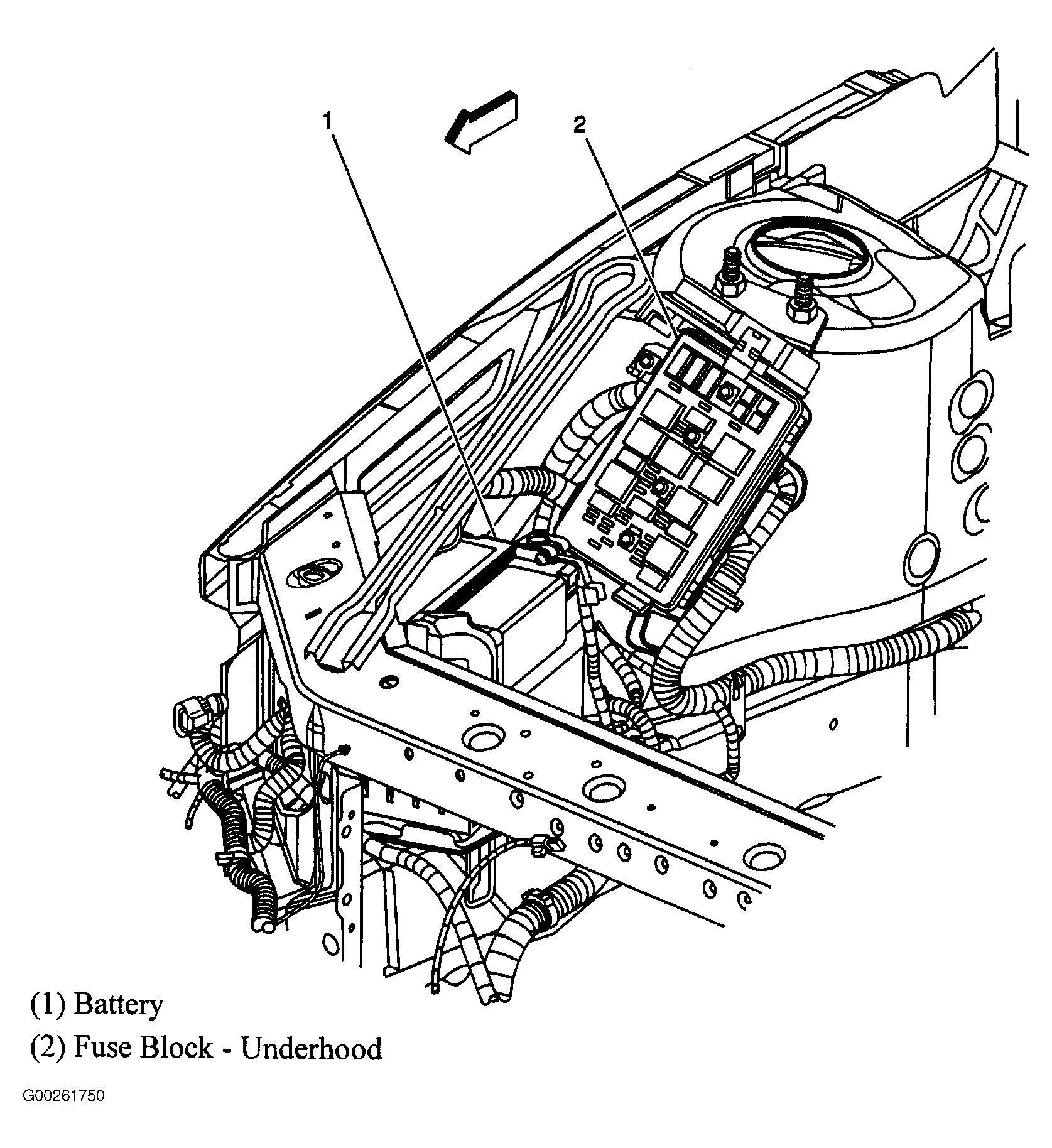 1
2

(1) Battery
(2) Fuse Block - Underhood

G00261750