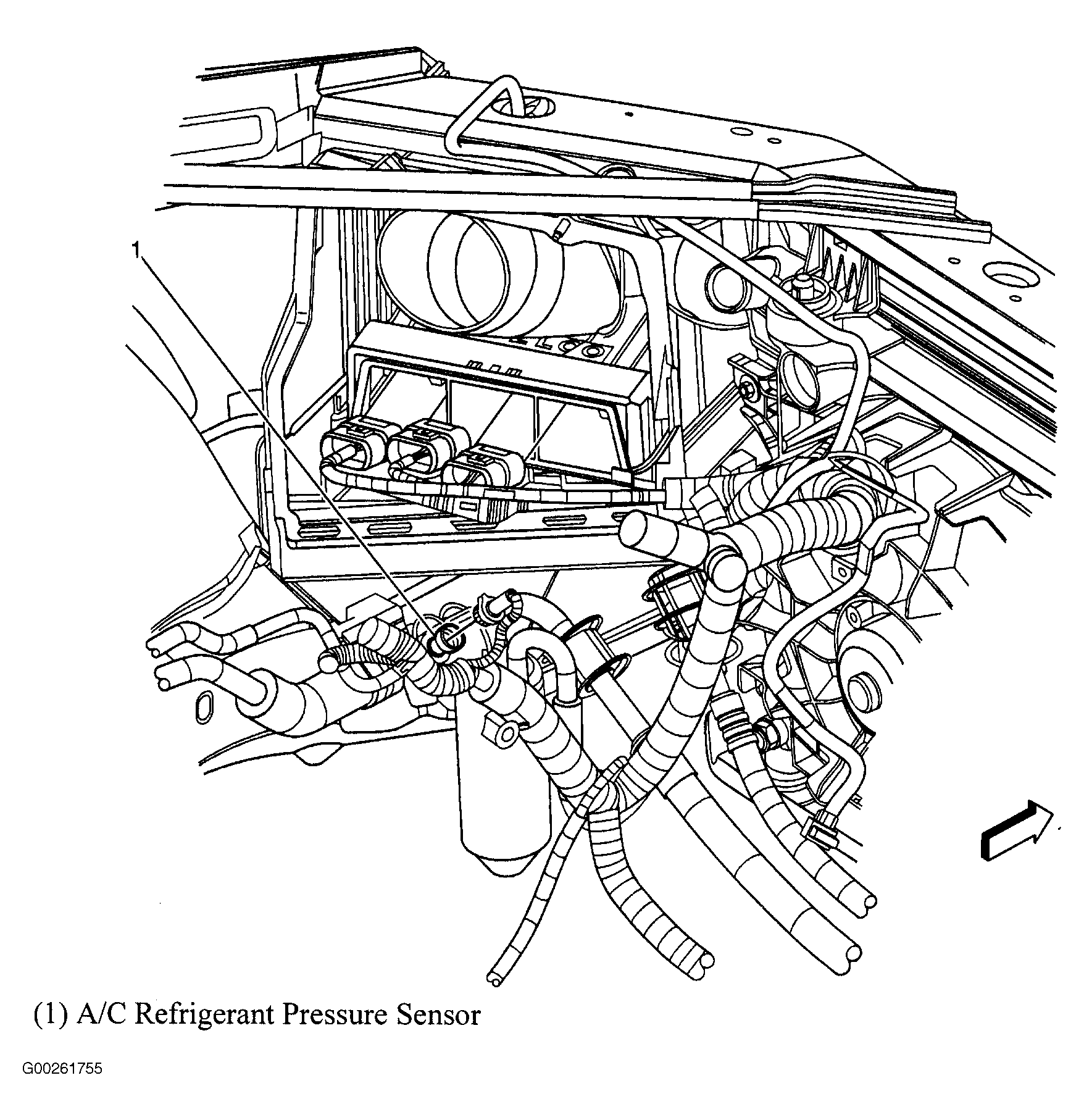 1

(1) A/C Refrigerant Pressure Sensor

G00261755