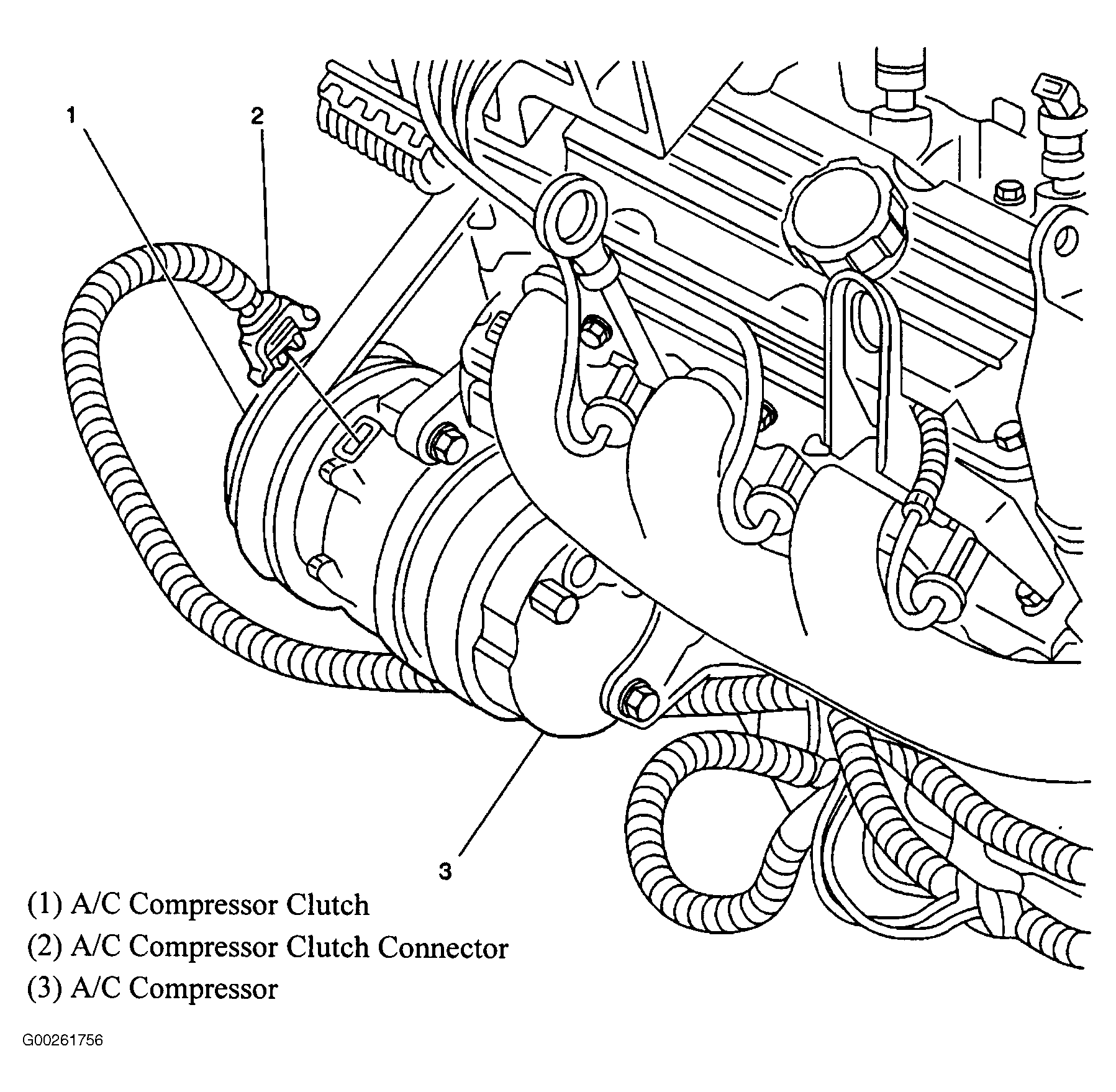 1

2

3

(1) A/C Compressor Clutch
(2) A/C Compressor Clutch Connector
(3) A/C Compressor

G00261756