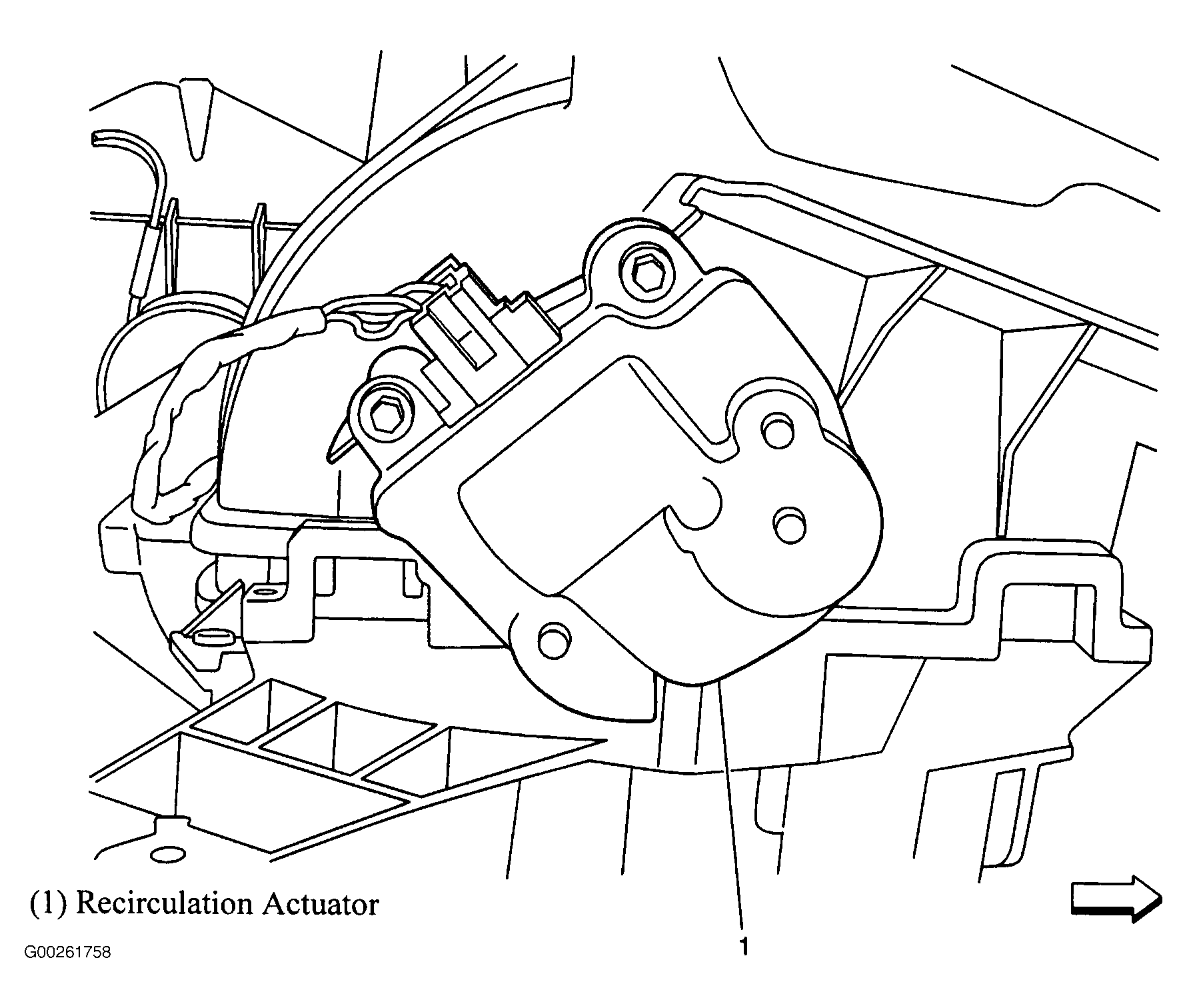 (1) Recirculation Actuator

1

G00261758