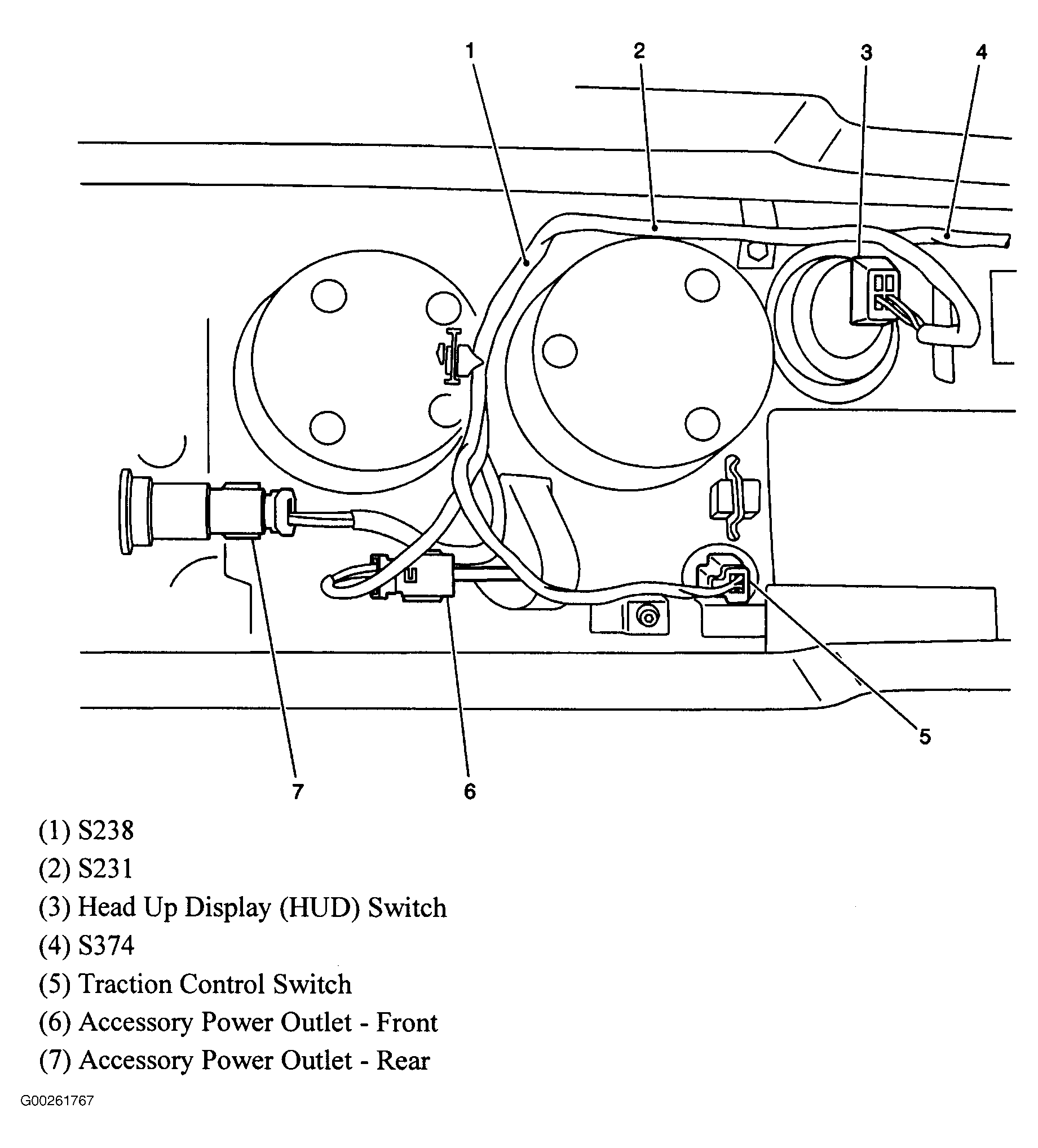 1
2
3
4
5
7
6

(1) S238
(2) S231
(3) Head Up Display (HUD) Switch
(4) S374
(5) Traction Control Switch
(6) Accessory Power Outlet - Front
(7) Accessory Power Outlet - Rear

G00261767