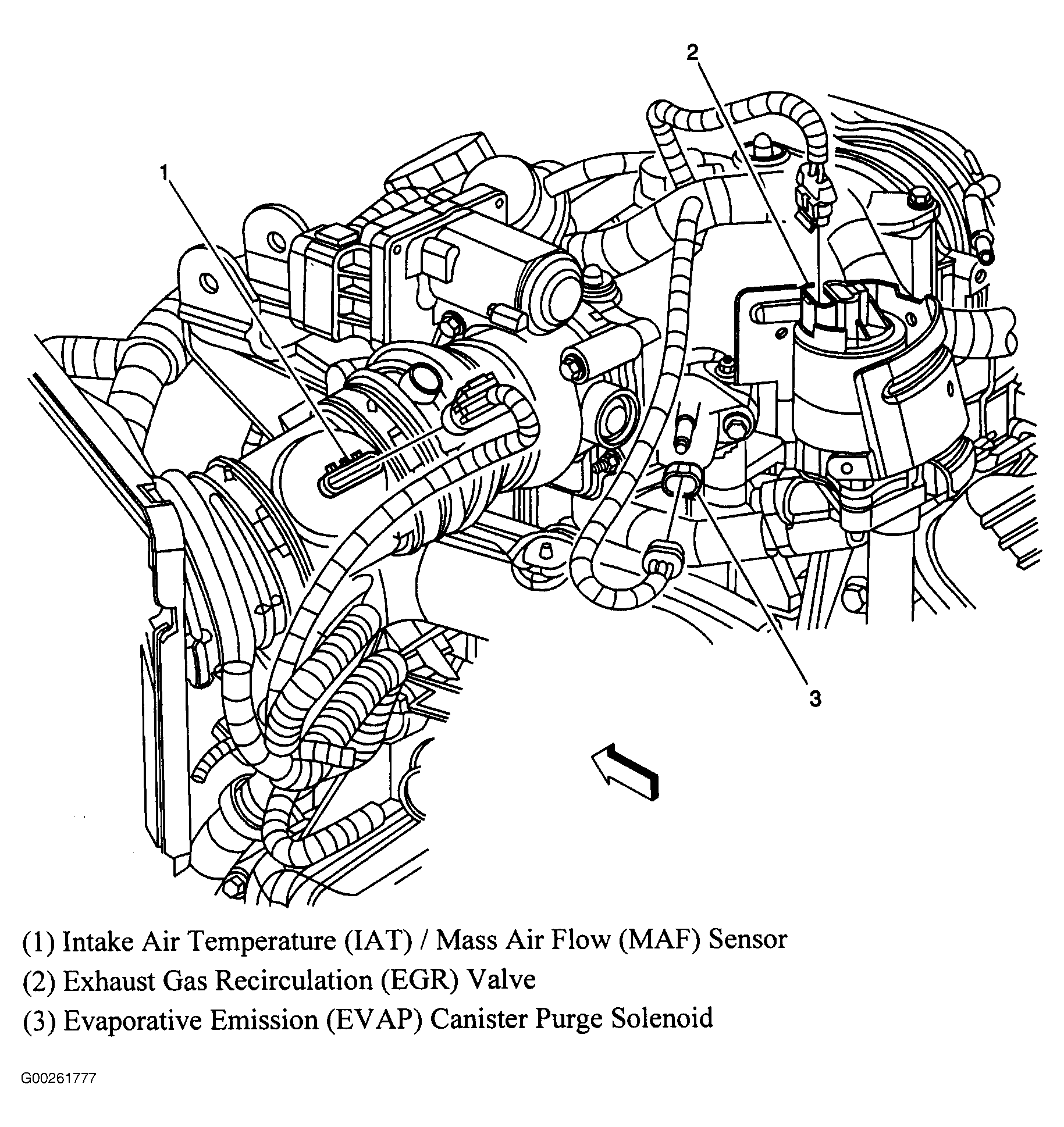 2

1

3

(1) Intake Air Temperature (IAT) / Mass Air Flow (MAF) Sensor
(2) Exhaust Gas Recirculation (EGR) Valve
(3) Evaporative Emission (EVAP) Canister Purge Solenoid

G00261777