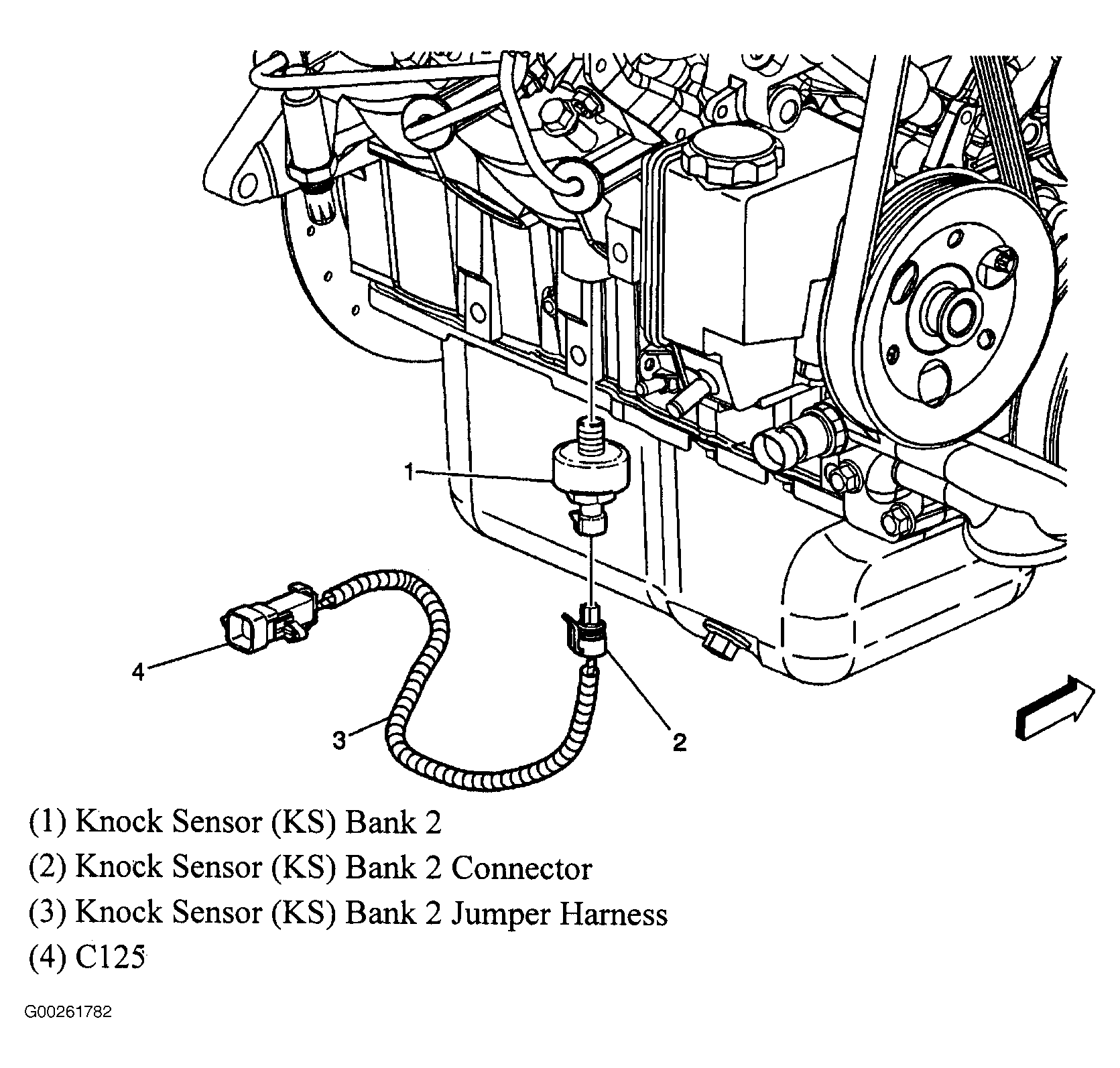 1

4

3

2

(1) Knock Sensor (KS) Bank 2

(2) Knock Sensor (KS) Bank 2 Connector

(3) Knock Sensor (KS) Bank 2 Jumper Harness

(4) C125

G00261782