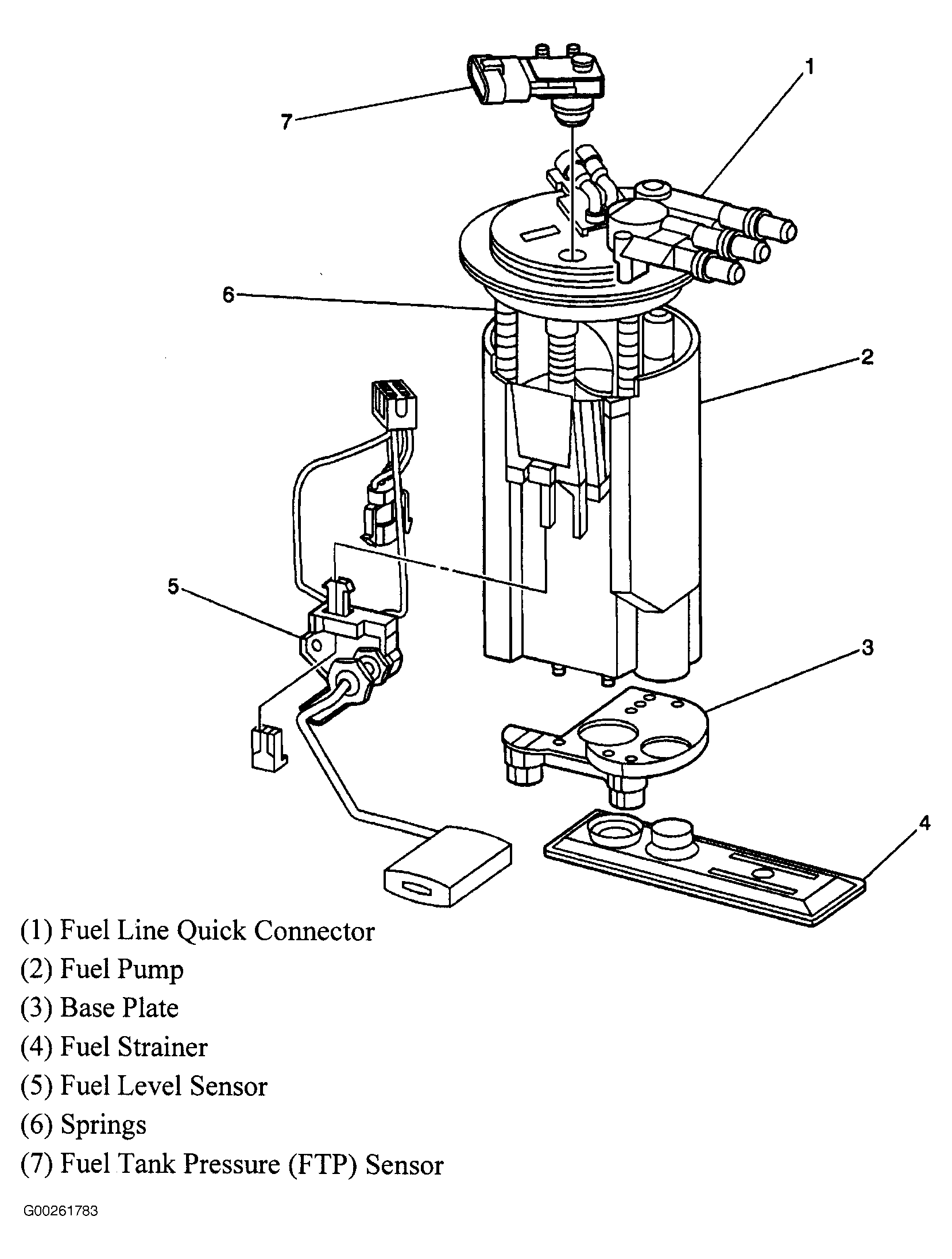 1
7
6
2
5
3
4

(1) Fuel Line Quick Connector
(2) Fuel Pump
(3) Base Plate
(4) Fuel Strainer
(5) Fuel Level Sensor
(6) Springs
(7) Fuel Tank Pressure (FTP) Sensor

G00261783