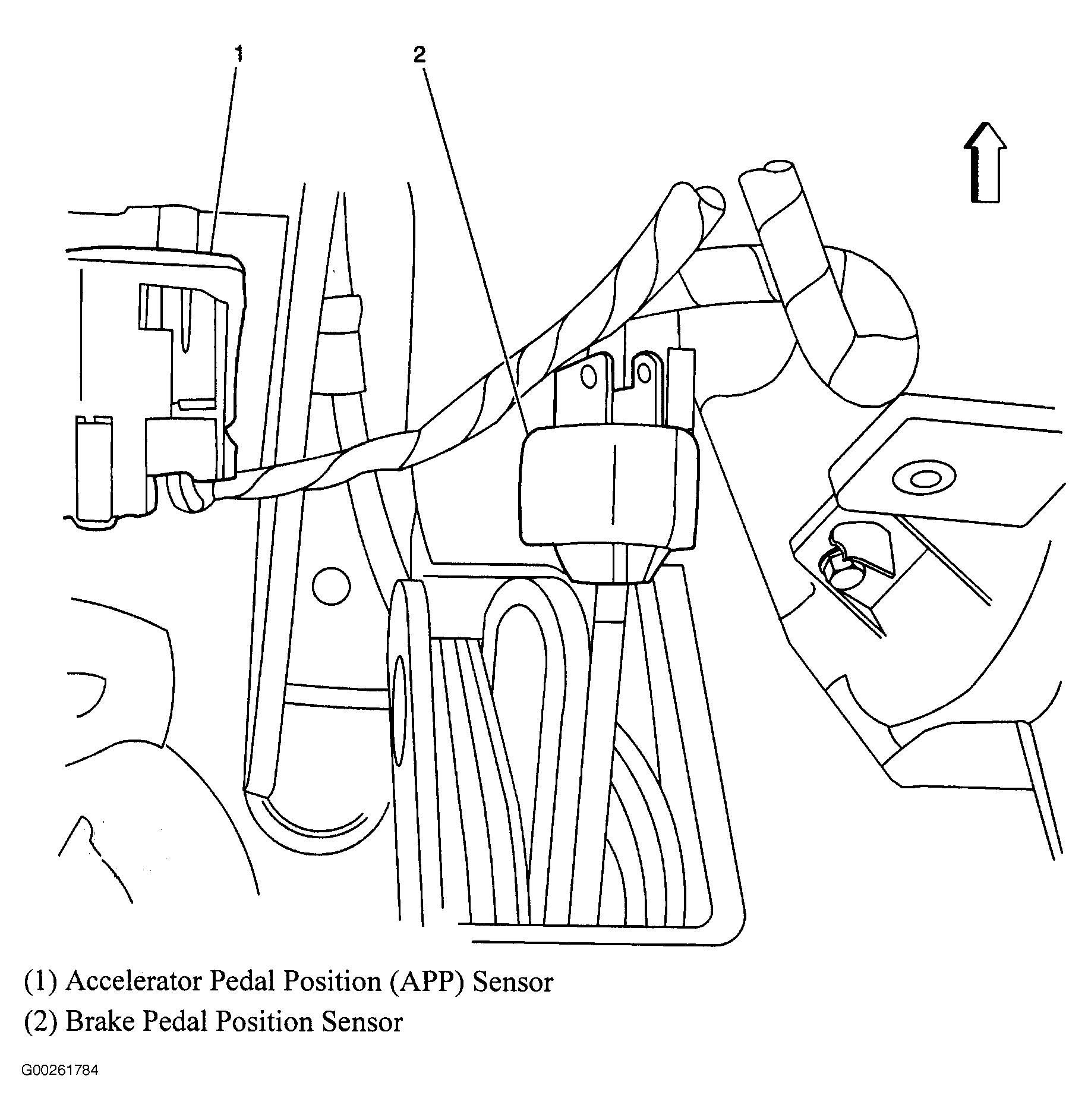 1
2

(1) Accelerator Pedal Position (APP) Sensor
(2) Brake Pedal Position Sensor

G00261784