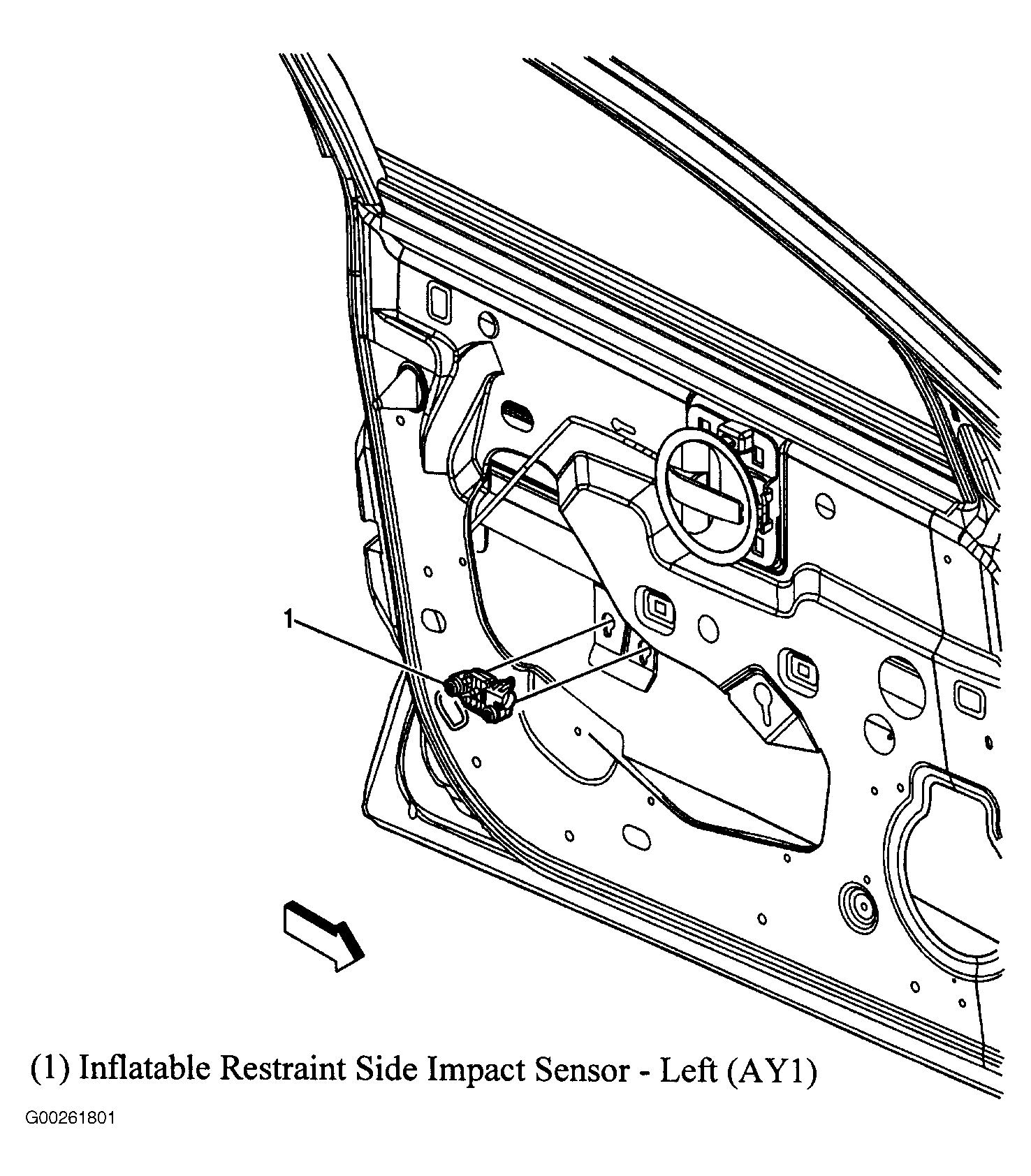 1

(1) Inflatable Restraint Side Impact Sensor - Left (AY1)

G00261801