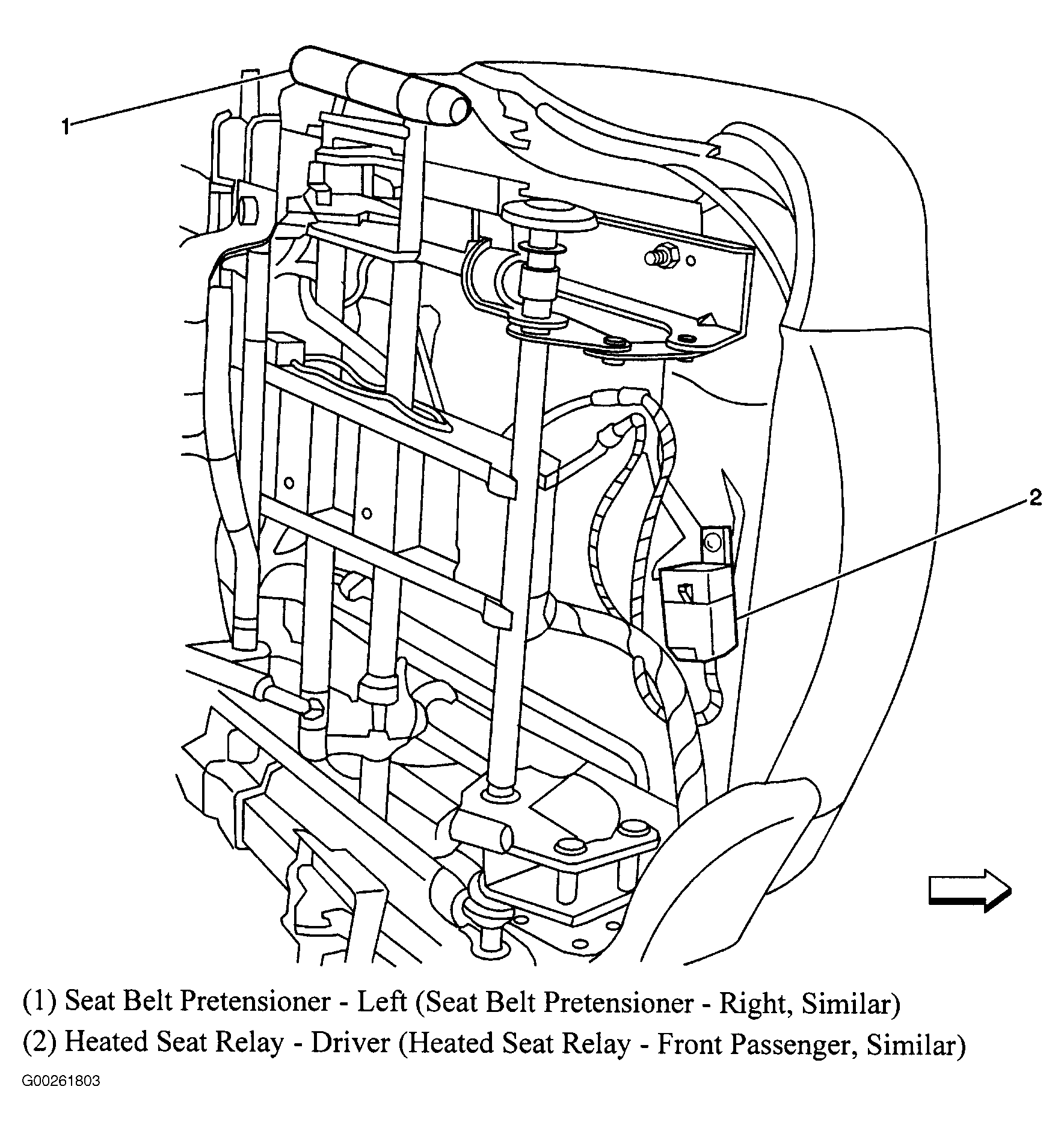 1

2

(1) Seat Belt Pretensioner - Left (Seat Belt Pretensioner - Right, Similar)
(2) Heated Seat Relay - Driver (Heated Seat Relay - Front Passenger, Similar)

G00261803