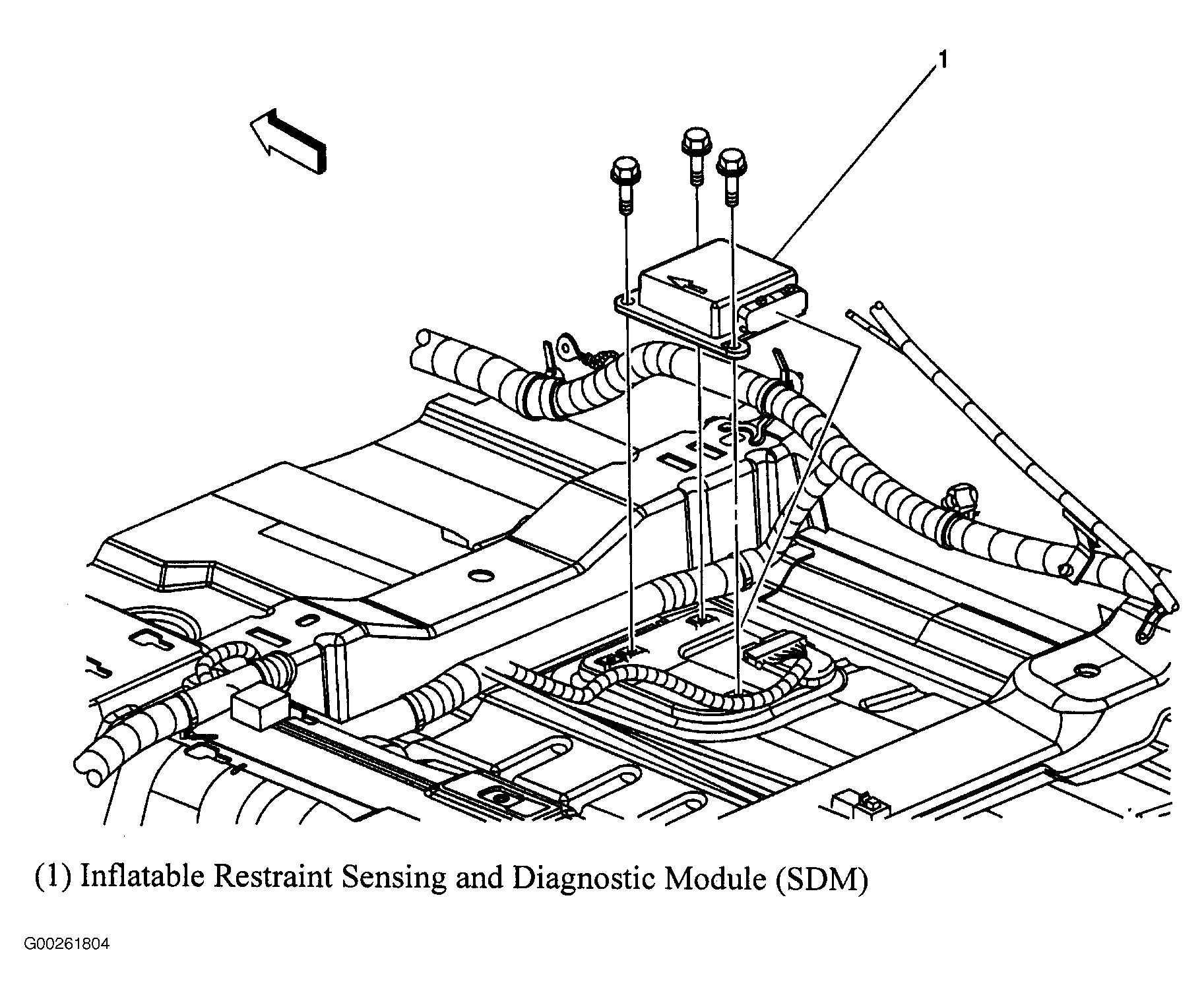 1

(1) Inflatable Restraint Sensing and Diagnostic Module (SDM)

G00261804