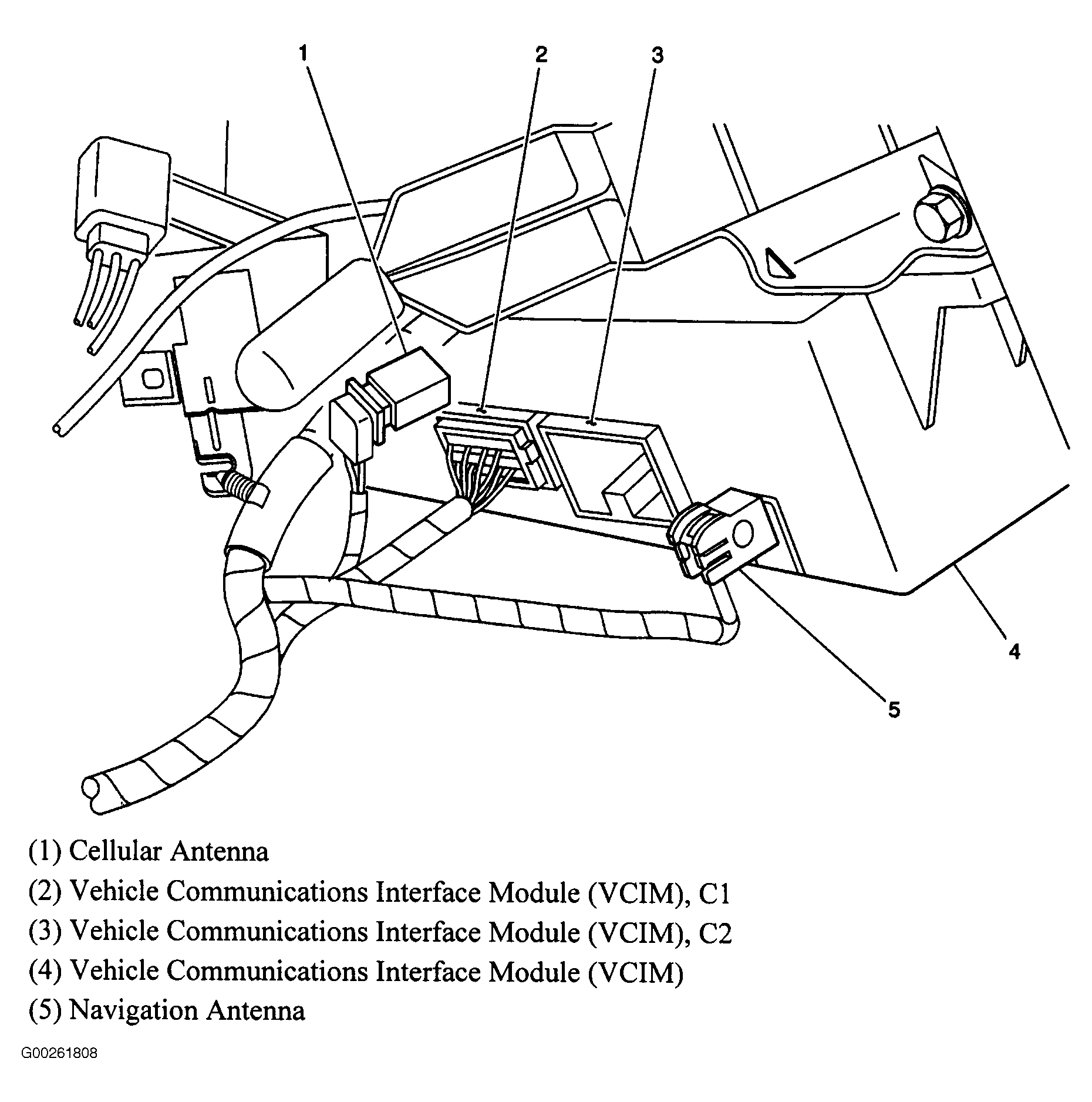 1
2
3
4
5

(1) Cellular Antenna
(2) Vehicle Communications Interface Module (VCIM), C1
(3) Vehicle Communications Interface Module (VCIM), C2
(4) Vehicle Communications Interface Module (VCIM)
(5) Navigation Antenna

G00261808