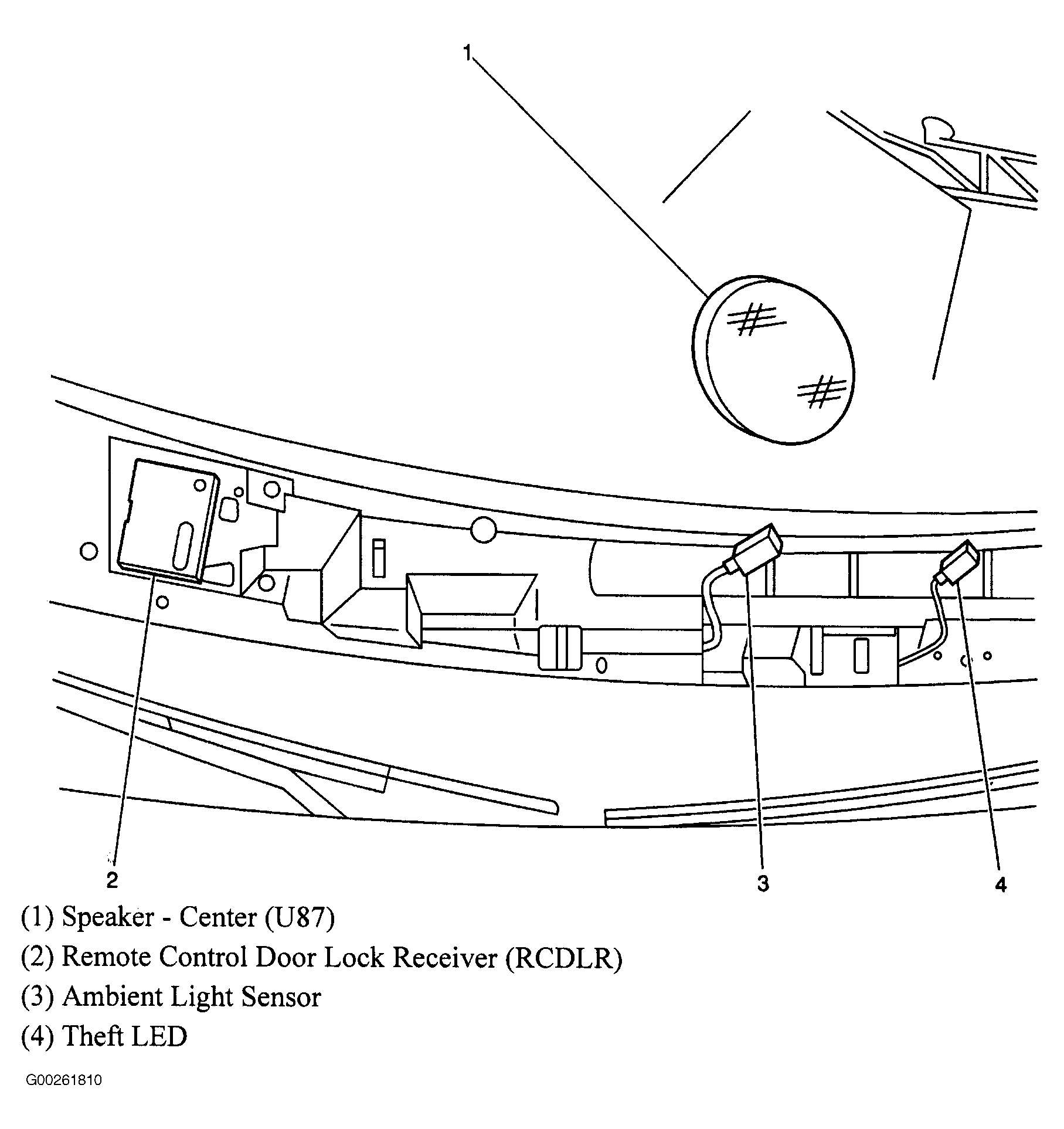 1

2

3

4

(1) Speaker - Center (U87)
(2) Remote Control Door Lock Receiver (RCDLR)
(3) Ambient Light Sensor
(4) Theft LED

G00261810