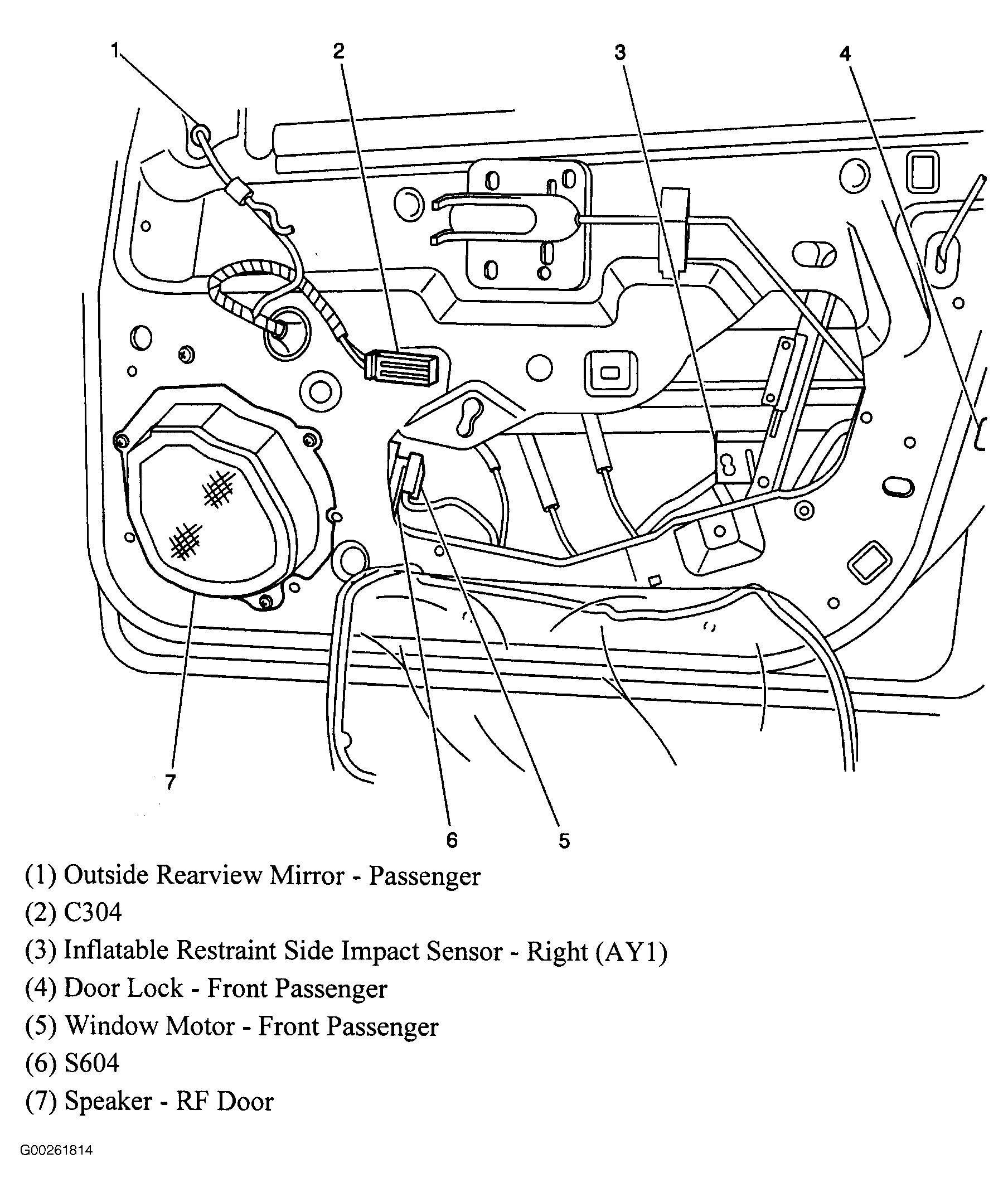 1
2
3
4
7
6
5

(1) Outside Rearview Mirror - Passenger
(2) C304
(3) Inflatable Restraint Side Impact Sensor - Right (AY1)
(4) Door Lock - Front Passenger
(5) Window Motor - Front Passenger
(6) S604
(7) Speaker - RF Door

G00261814