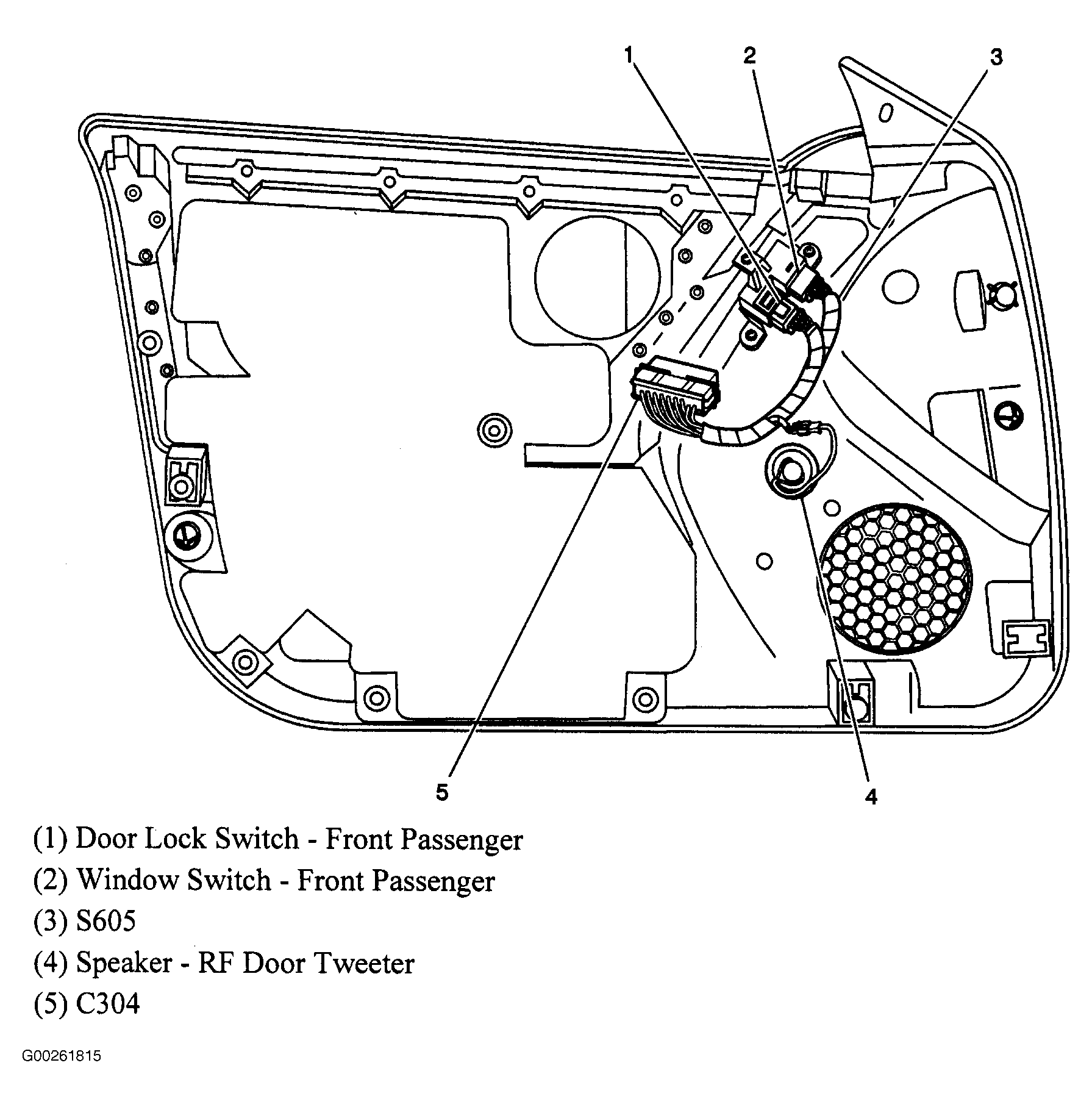 1
2
3
5
4

(1) Door Lock Switch - Front Passenger
(2) Window Switch - Front Passenger
(3) S605
(4) Speaker - RF Door Tweeter
(5) C304

G00261815