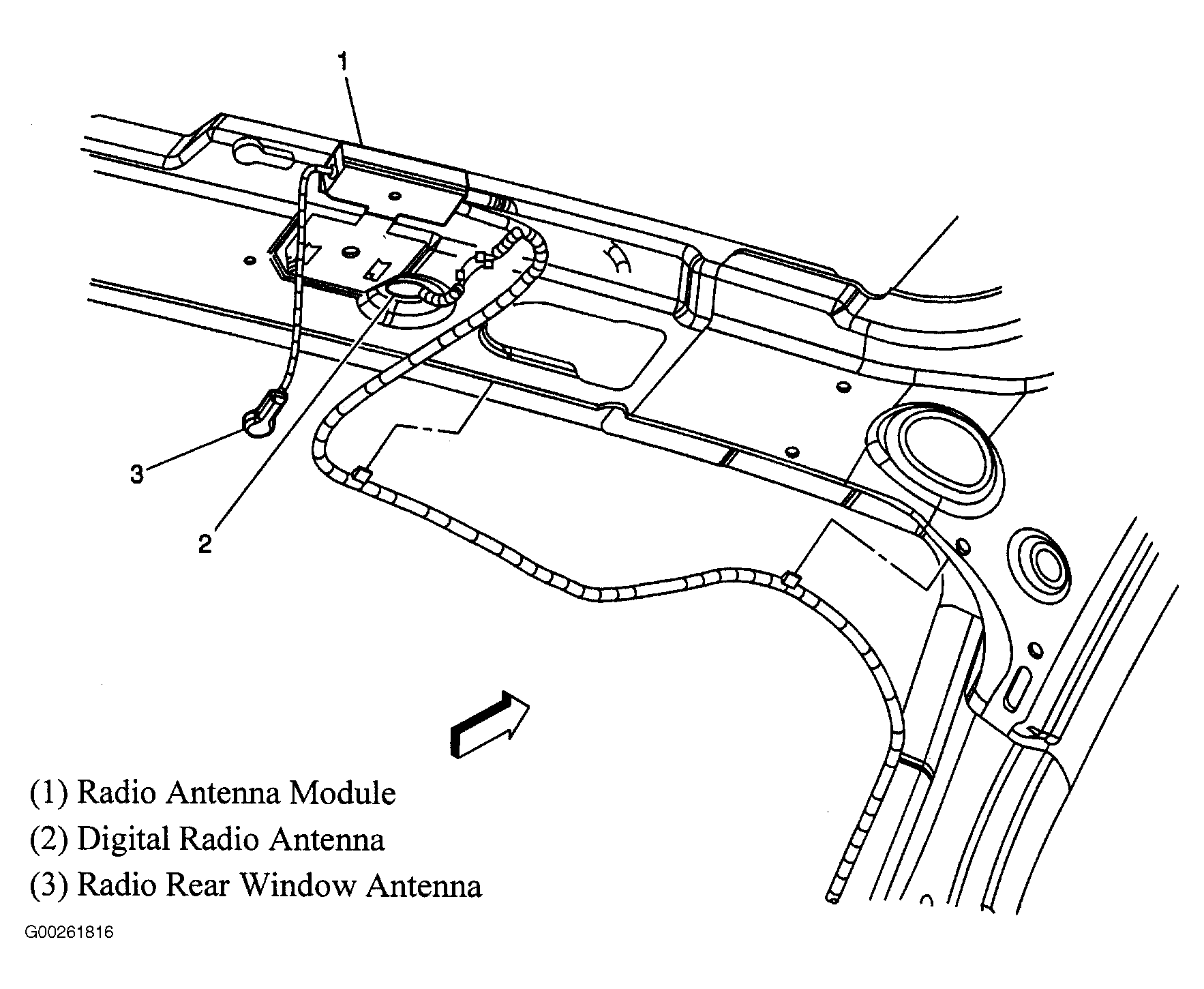 1

3

2

(1) Radio Antenna Module
(2) Digital Radio Antenna
(3) Radio Rear Window Antenna

G00261816