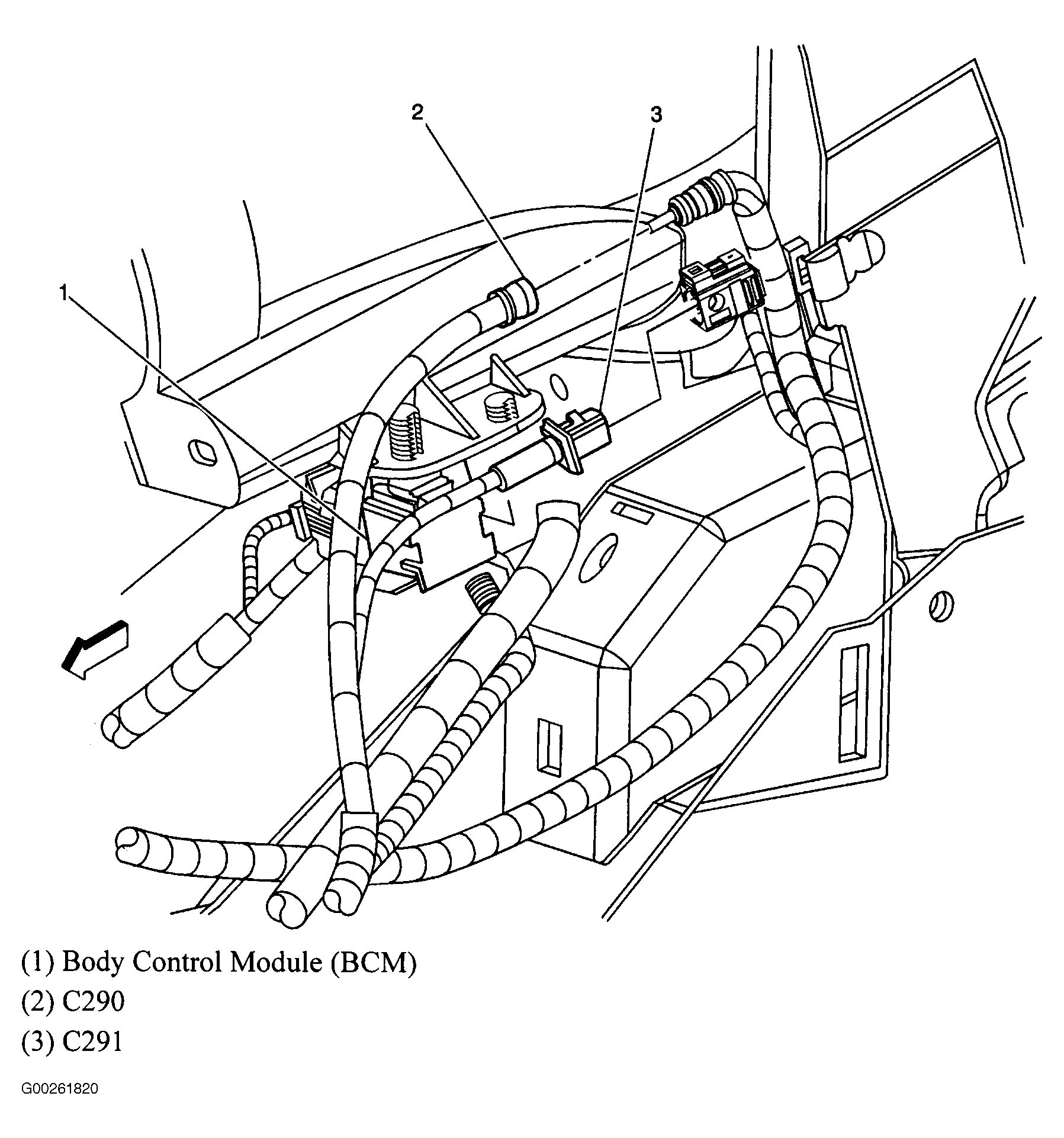 2

3

1

(1) Body Control Module (BCM)

(2) C290

(3) C291

G00261820