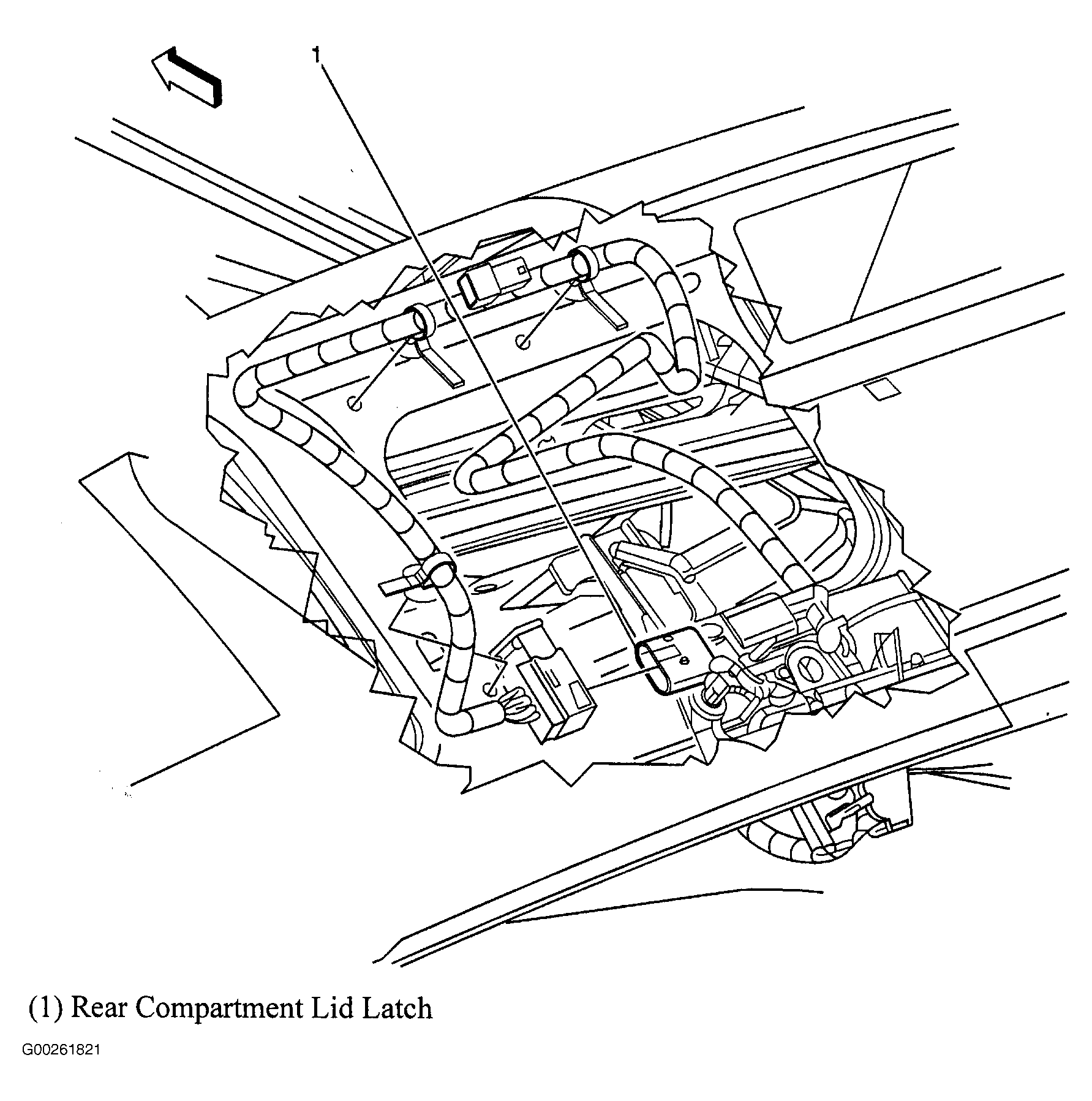 1

(1) Rear Compartment Lid Latch

G00261821