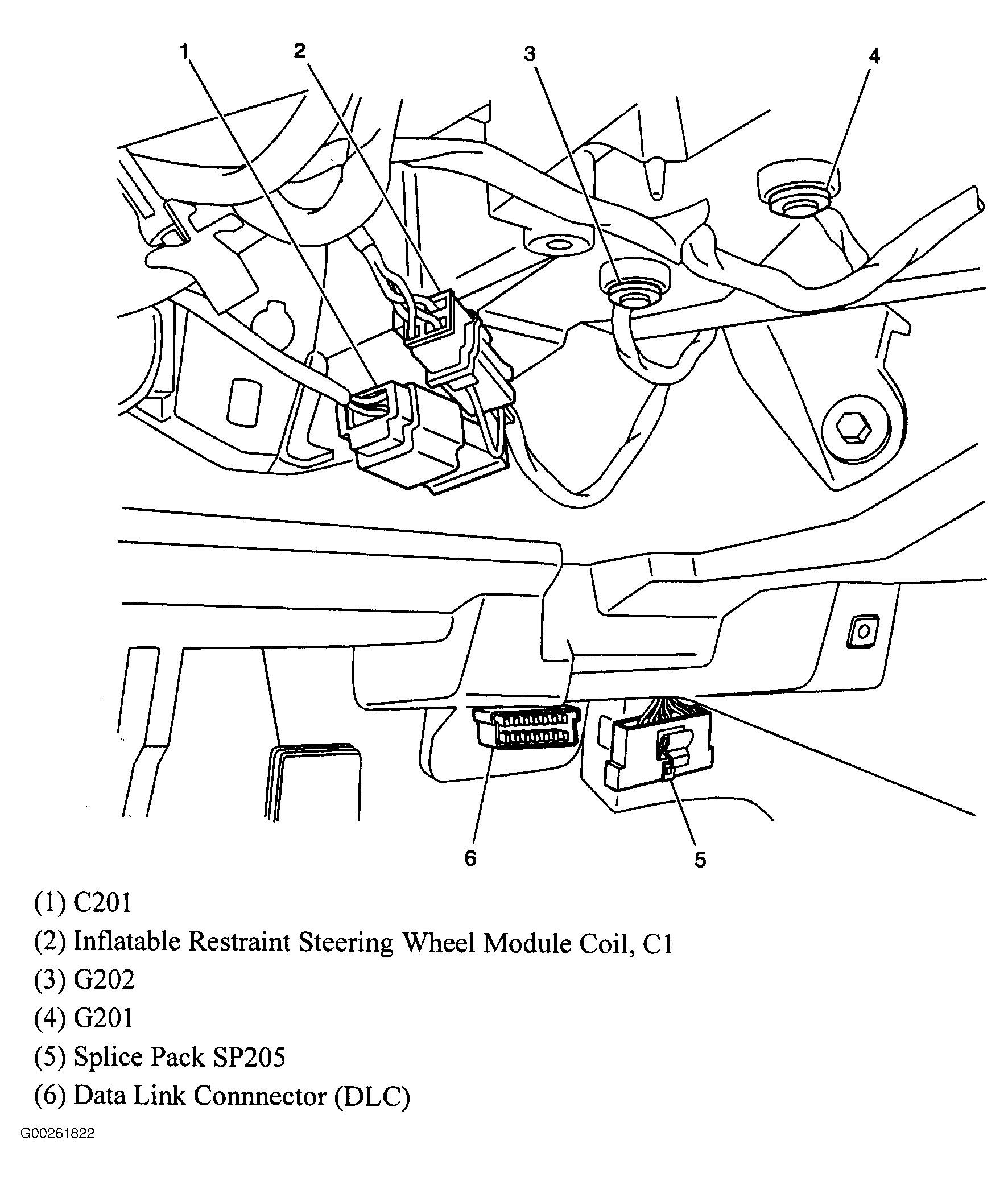 1
2
3
4
6
5

(1) C201
(2) Inflatable Restraint Steering Wheel Module Coil, C1
(3) G202
(4) G201
(5) Splice Pack SP205
(6) Data Link Connnector (DLC)

G00261822