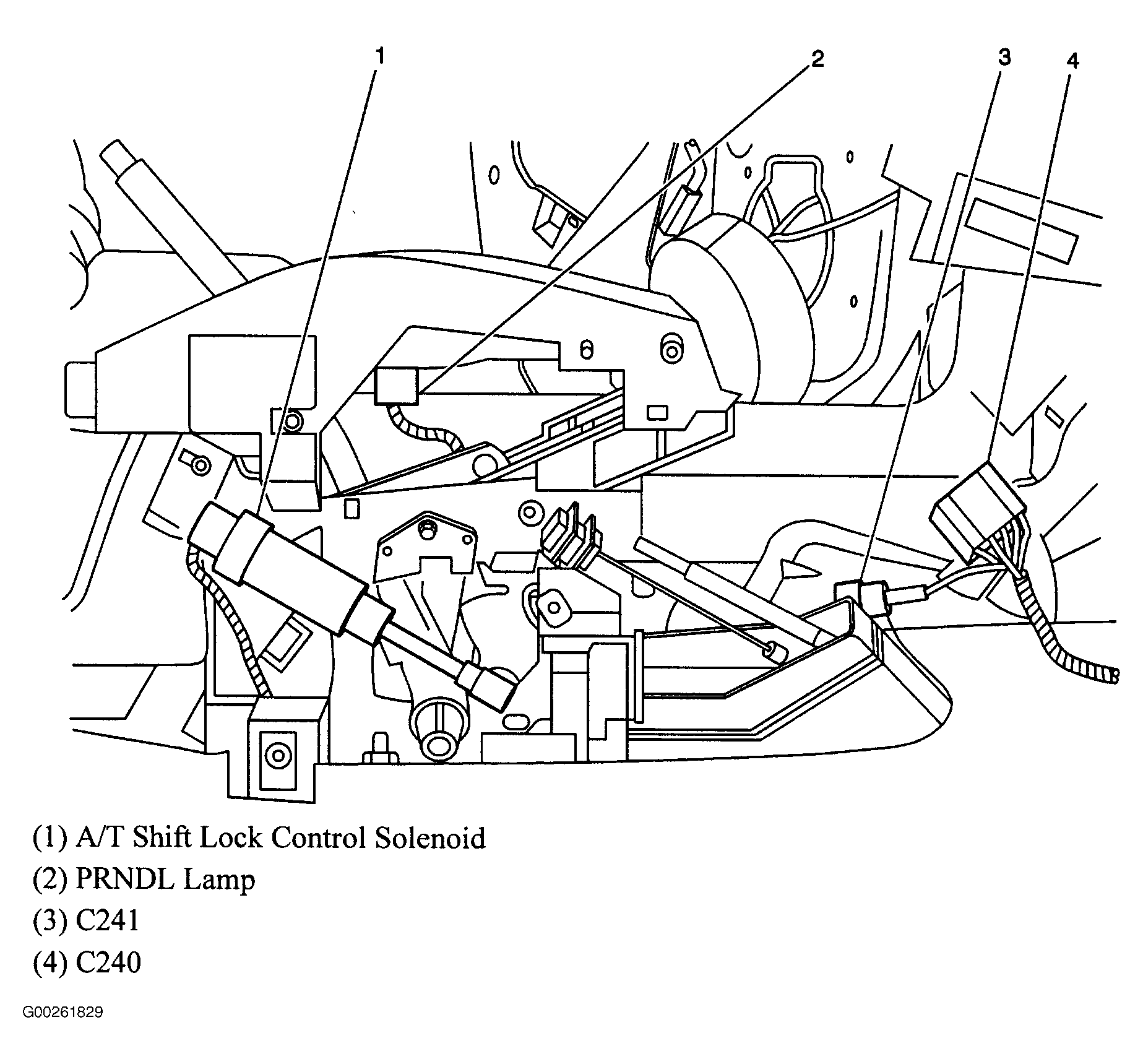 1
2
3
4

(1) A/T Shift Lock Control Solenoid
(2) PRNDL Lamp
(3) C241
(4) C240

G00261829