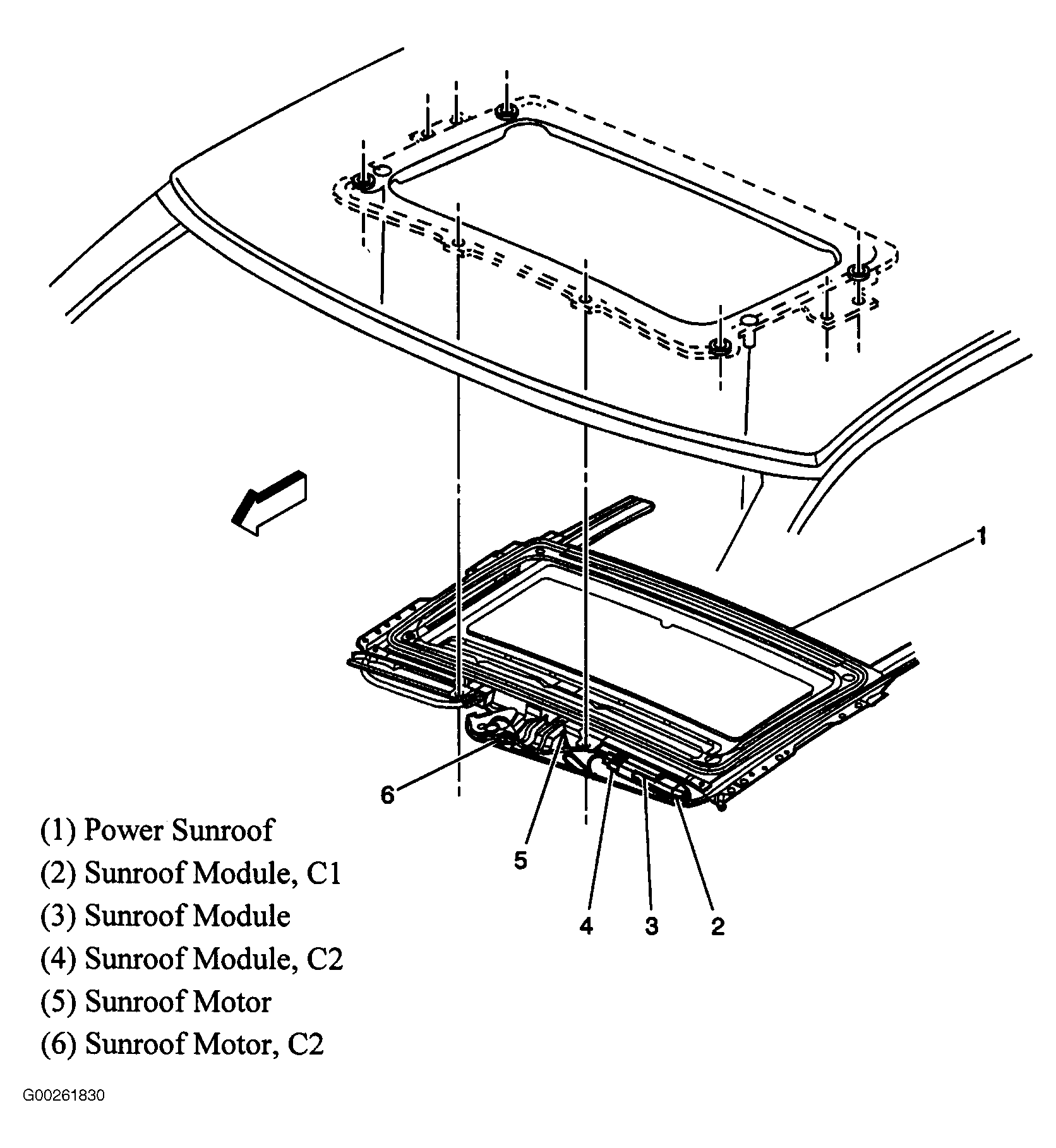 1

6

5

4 3 2

(1) Power Sunroof
(2) Sunroof Module, C1
(3) Sunroof Module
(4) Sunroof Module, C2
(5) Sunroof Motor
(6) Sunroof Motor, C2

G00261830