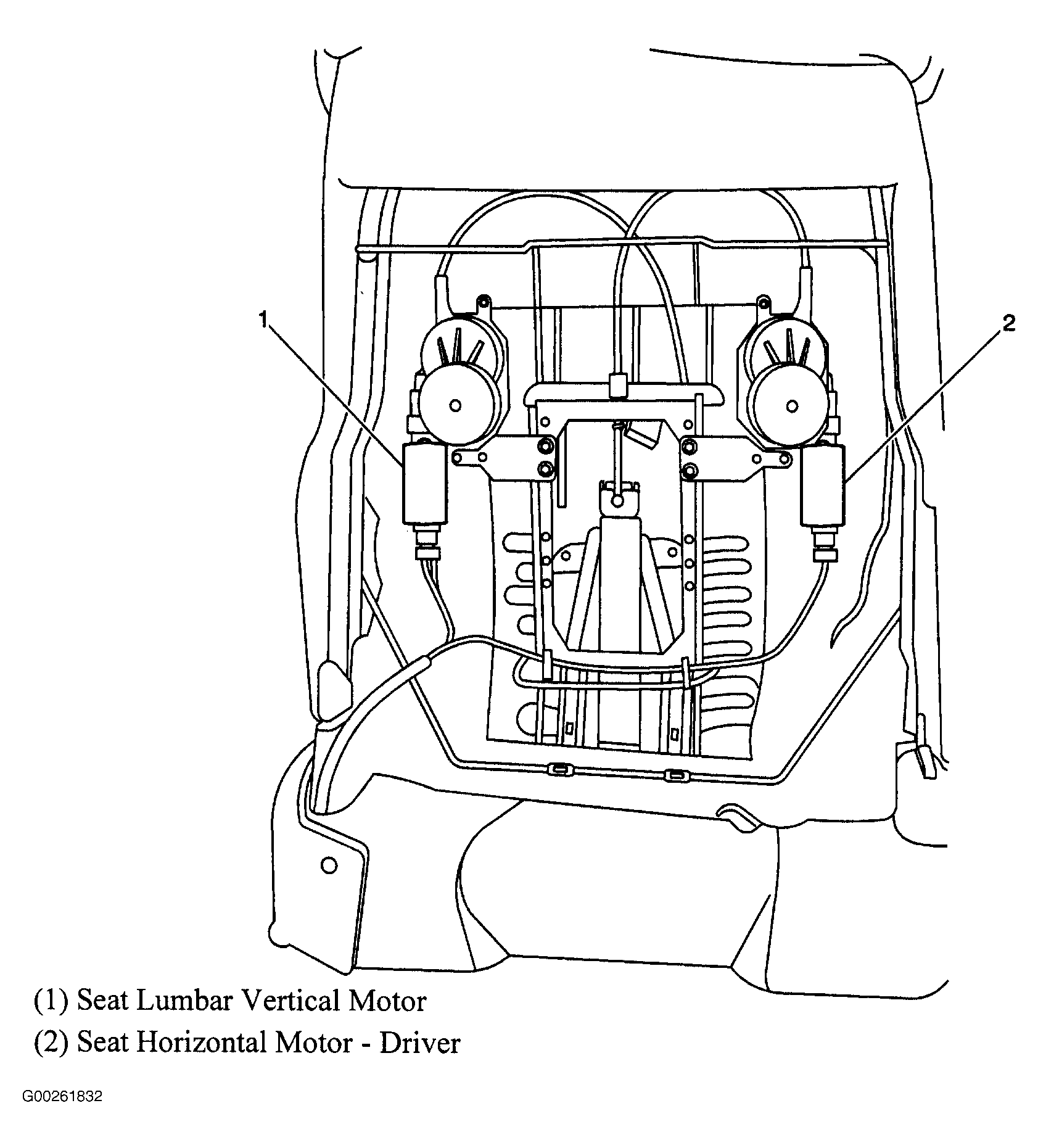 1

2

(1) Seat Lumbar Vertical Motor

(2) Seat Horizontal Motor - Driver

G00261832