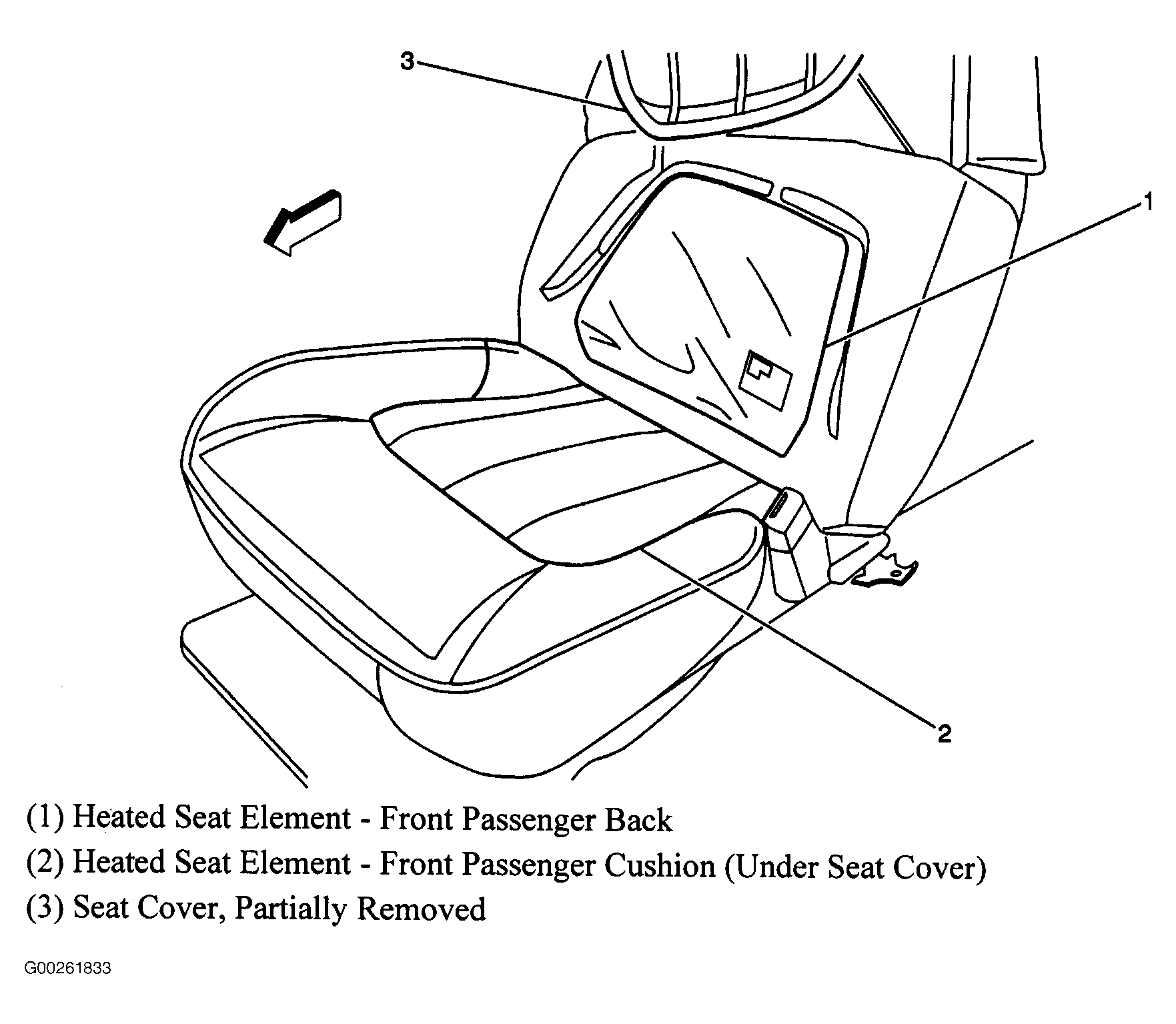 3

1

2

(1) Heated Seat Element - Front Passenger Back

(2) Heated Seat Element - Front Passenger Cushion (Under Seat Cover)

(3) Seat Cover, Partially Removed

G00261833