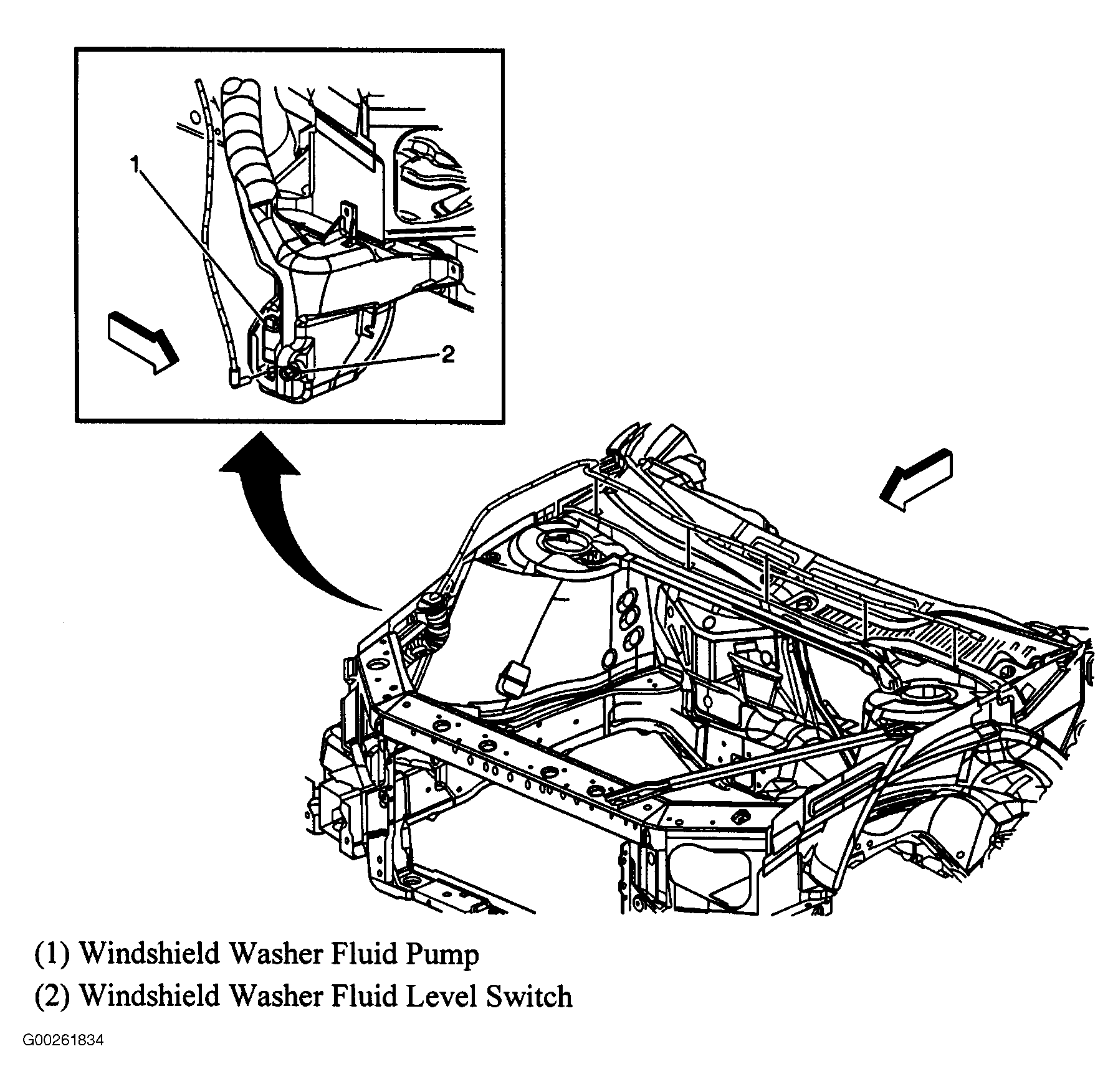 1

2

(1) Windshield Washer Fluid Pump
(2) Windshield Washer Fluid Level Switch

G00261834