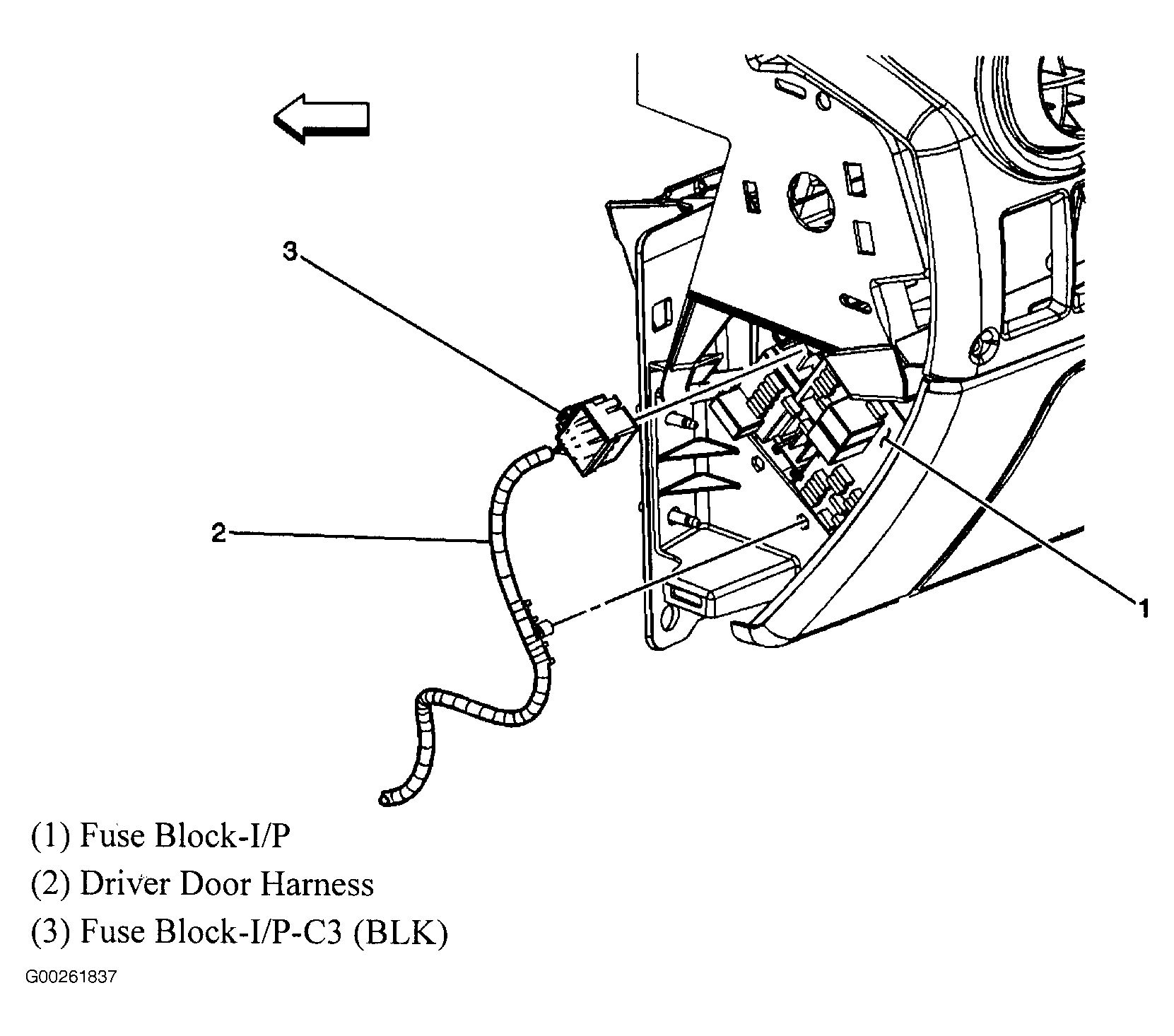 3

2

1

(1) Fuse Block-I/P

(2) Driver Door Harness

(3) Fuse Block-I/P-C3 (BLK)

G00261837