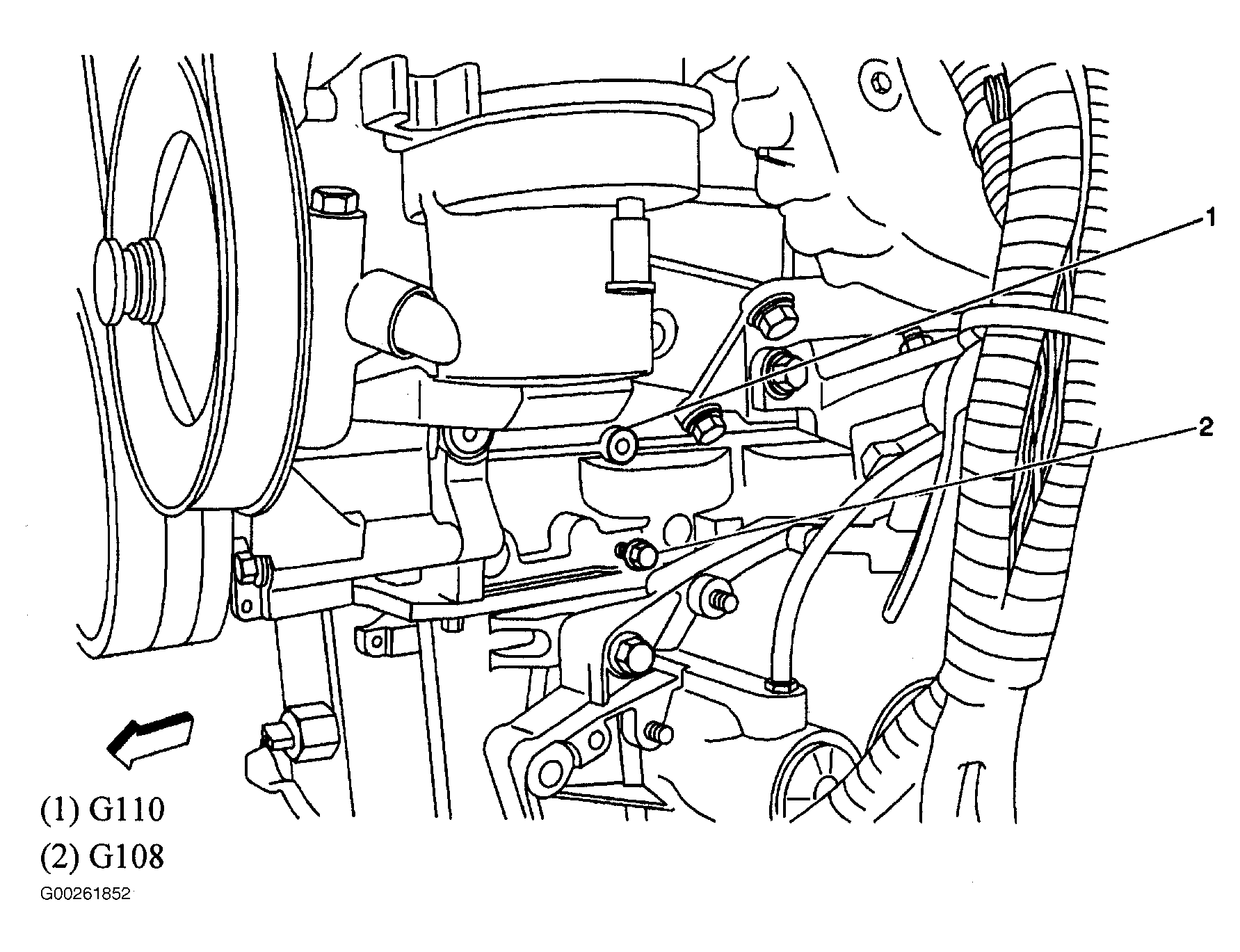 1

2

(1) G110

(2) G108

G00261852