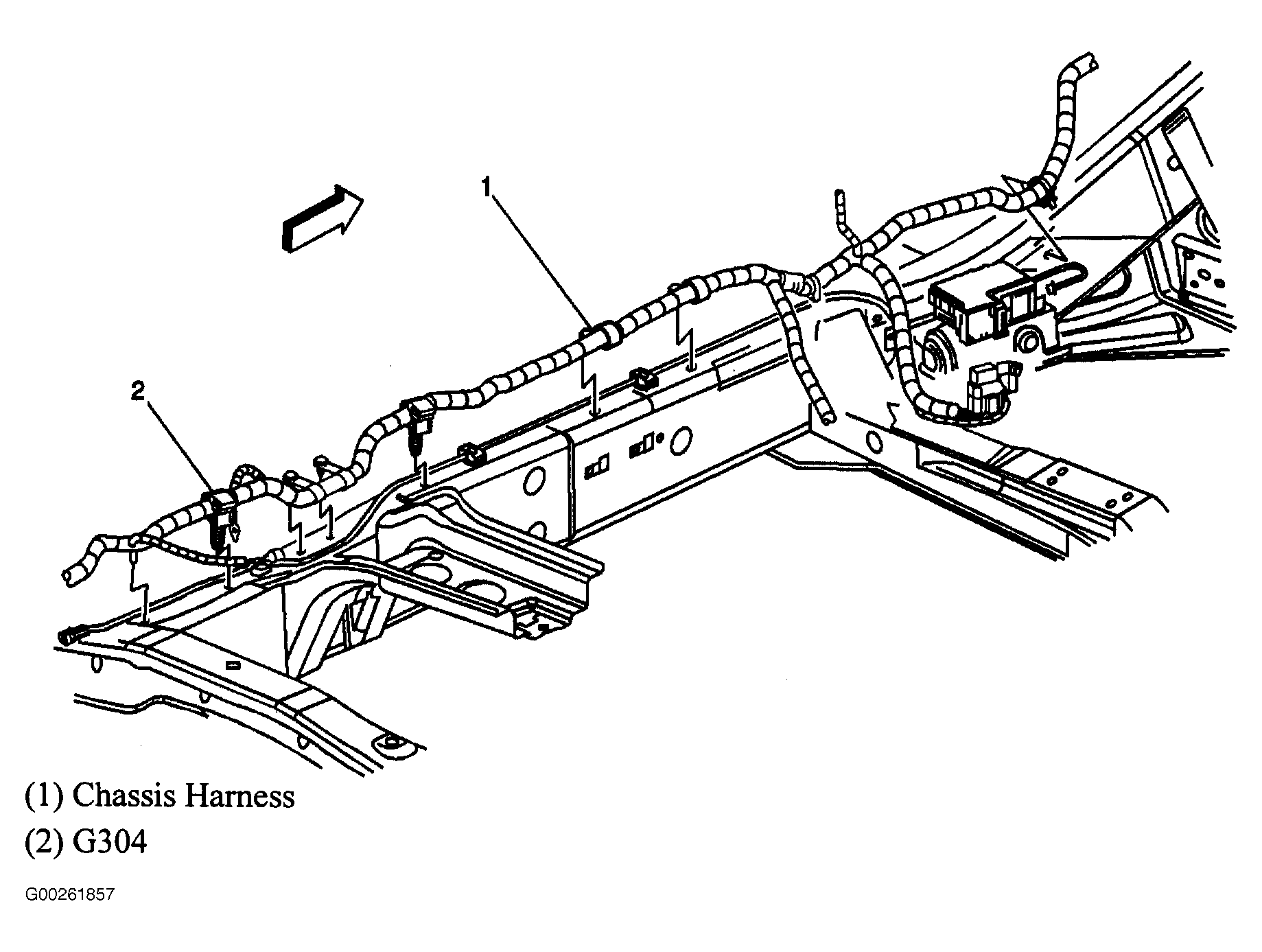 1

2

(1) Chassis Harness

(2) G304

G00261857