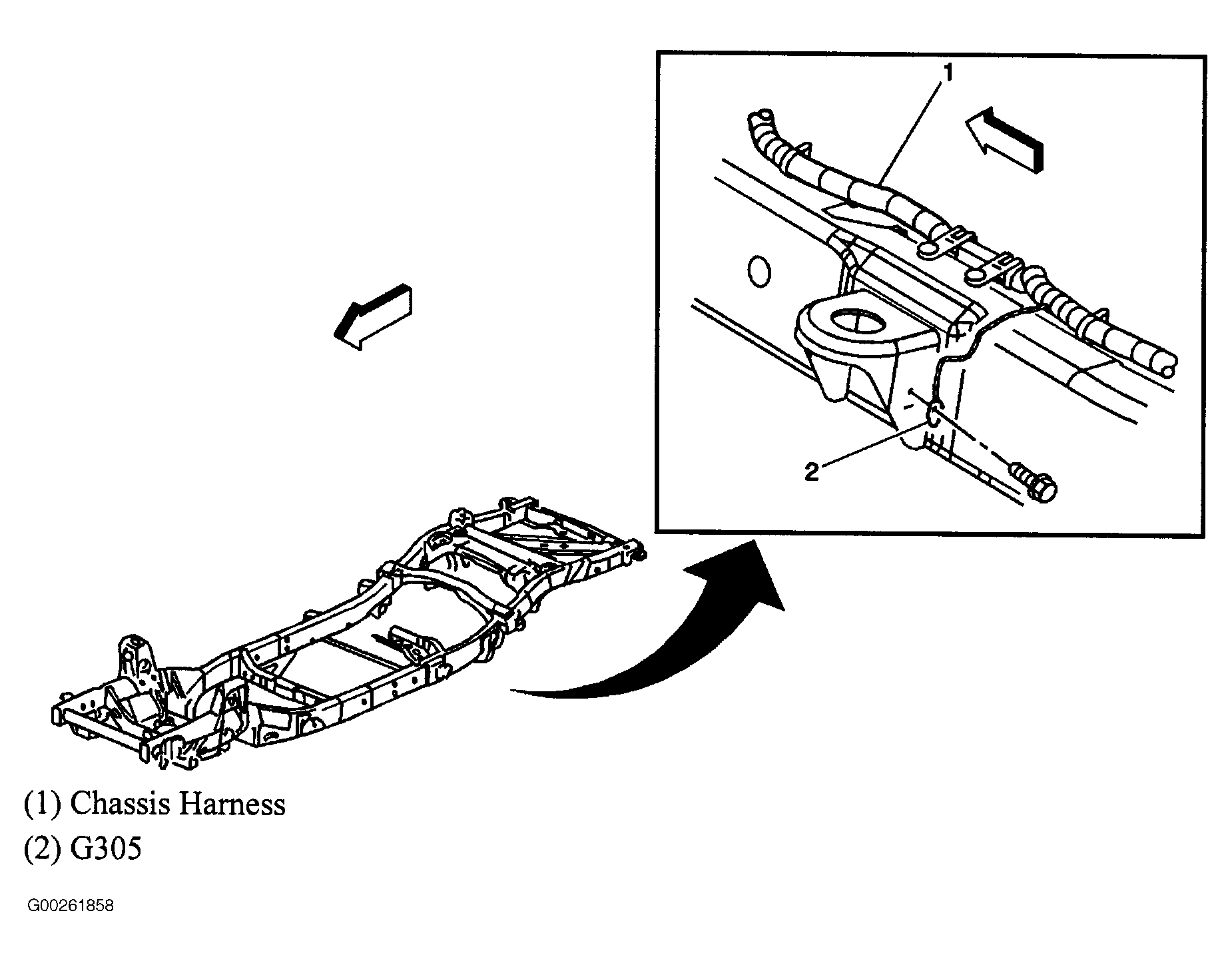 1

2

(1) Chassis Harness

(2) G305

G00261858